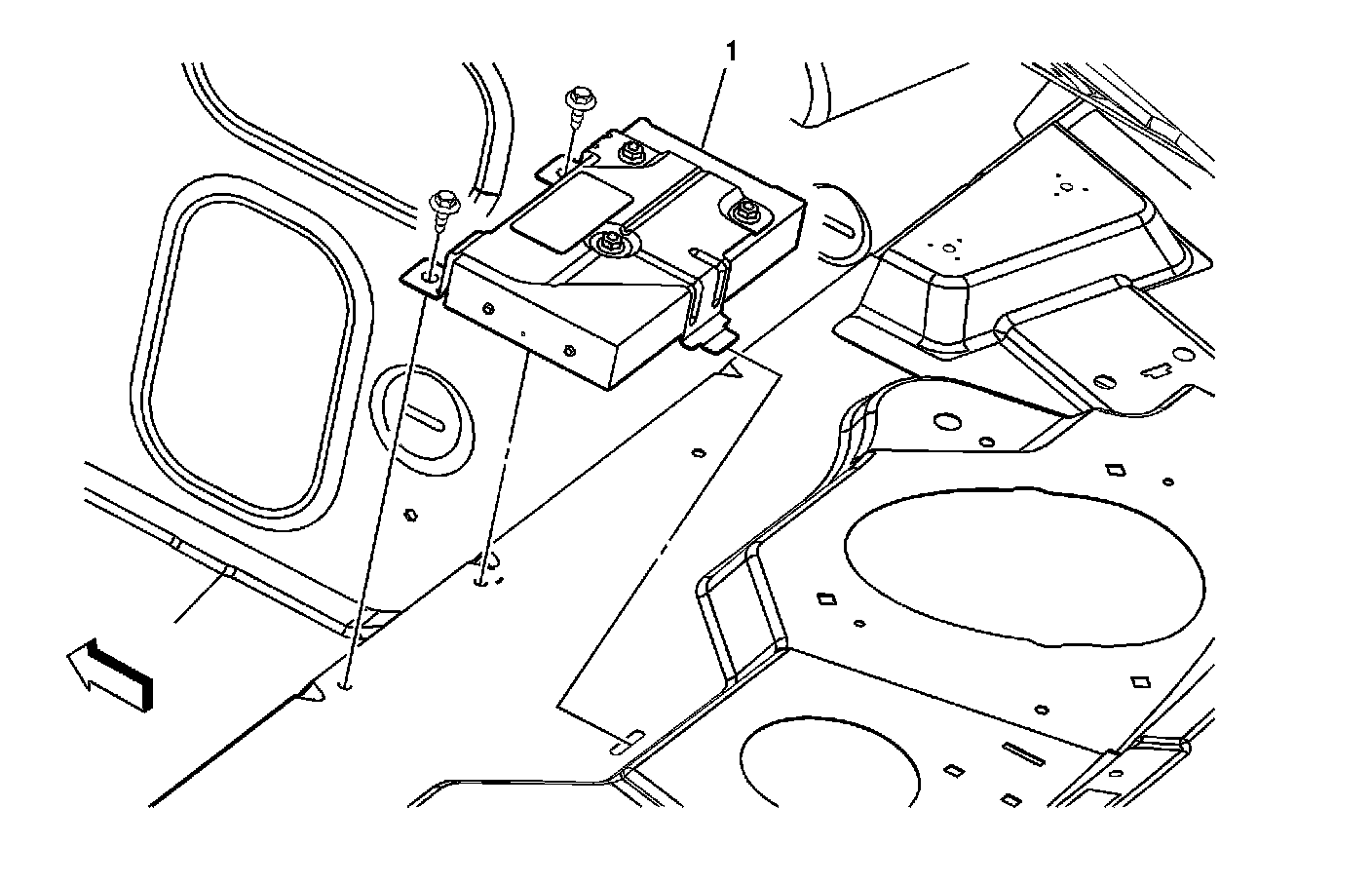 1