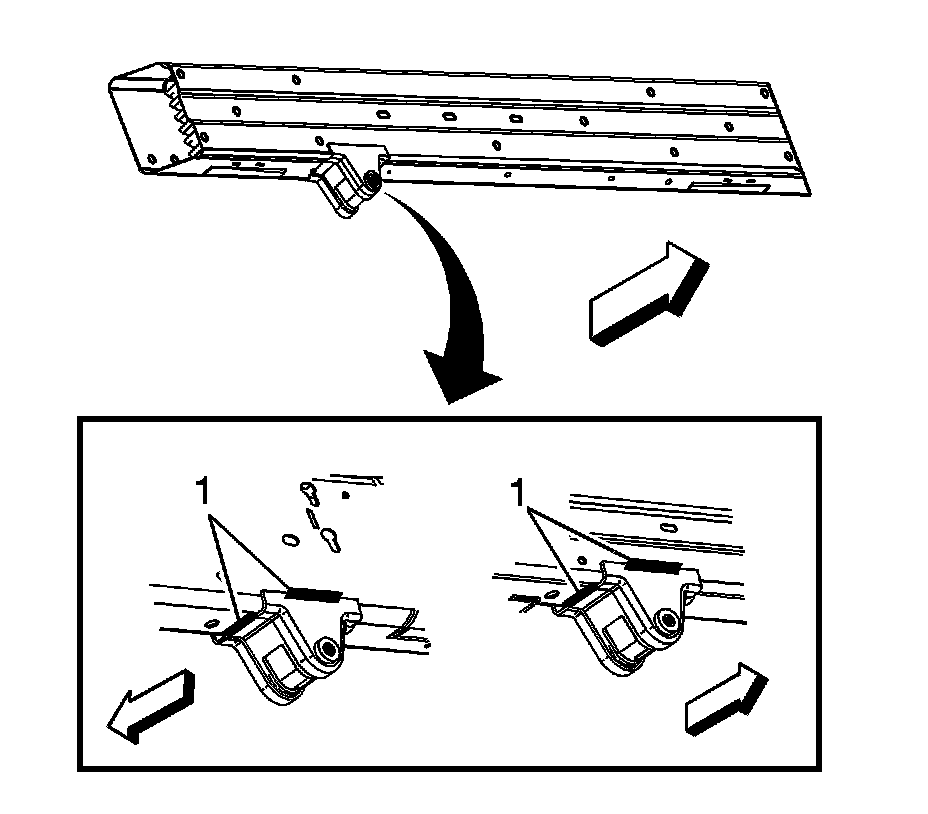 1

1