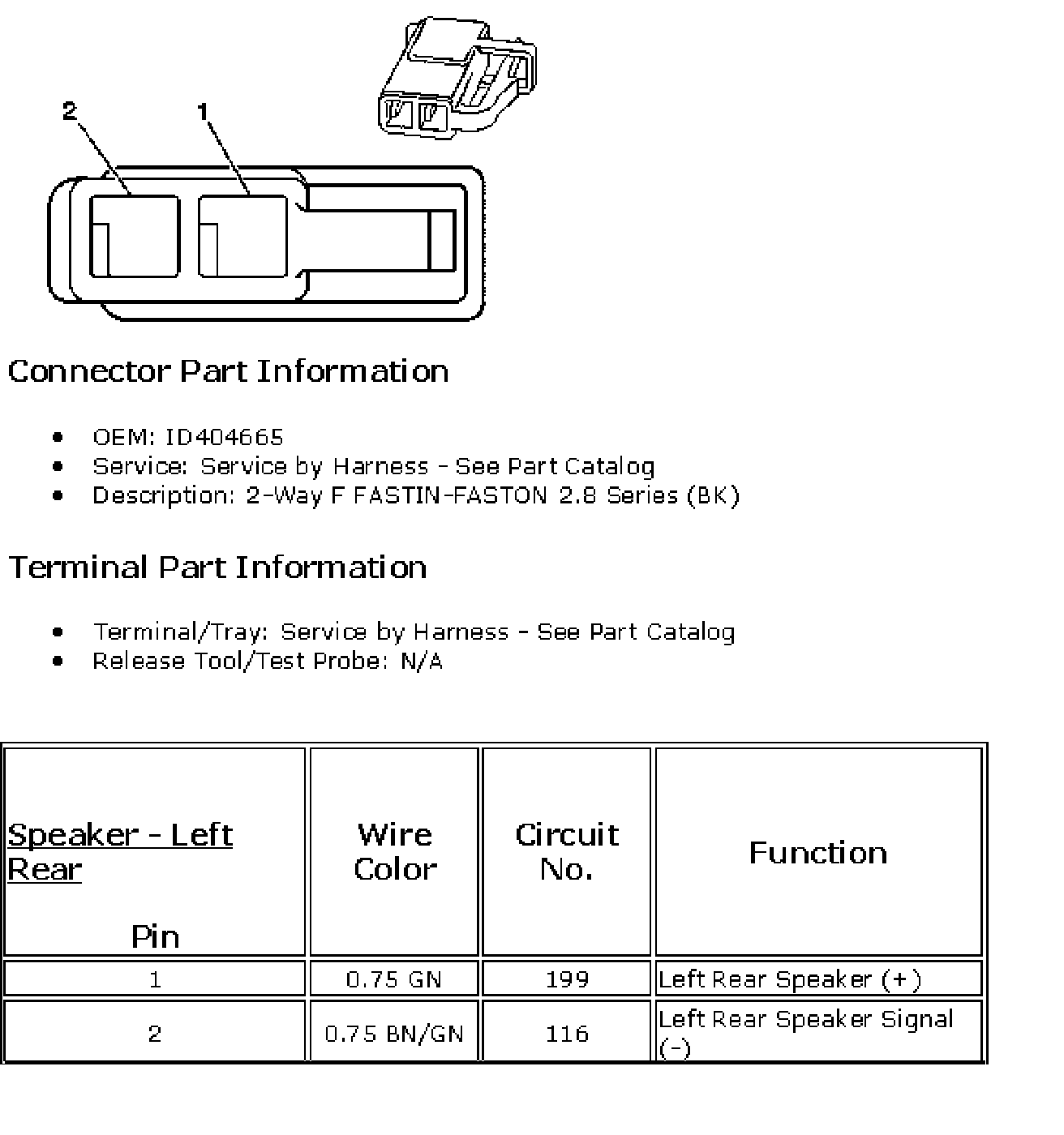 2
1

Connector Part Information

- OEM: ID404665
- Service: Service by Harness - See Part Catalog
- Description: 2-Way F FASTIN-FASTON 2.8 Series (BK)

Terminal Part Information

- Terminal/Tray: Service by Harness - See Part Catalog
- Release Tool/Test Probe: N/A

| Speaker - Left Rear Pin | Wire Color | Circuit No. | Function |
|---|---|---|---|
| 1 | 0.75 GN | 199 | Left Rear Speaker (+) |
| 2 | 0.75 BN/GN | 116 | Left Rear Speaker Signal (-) |