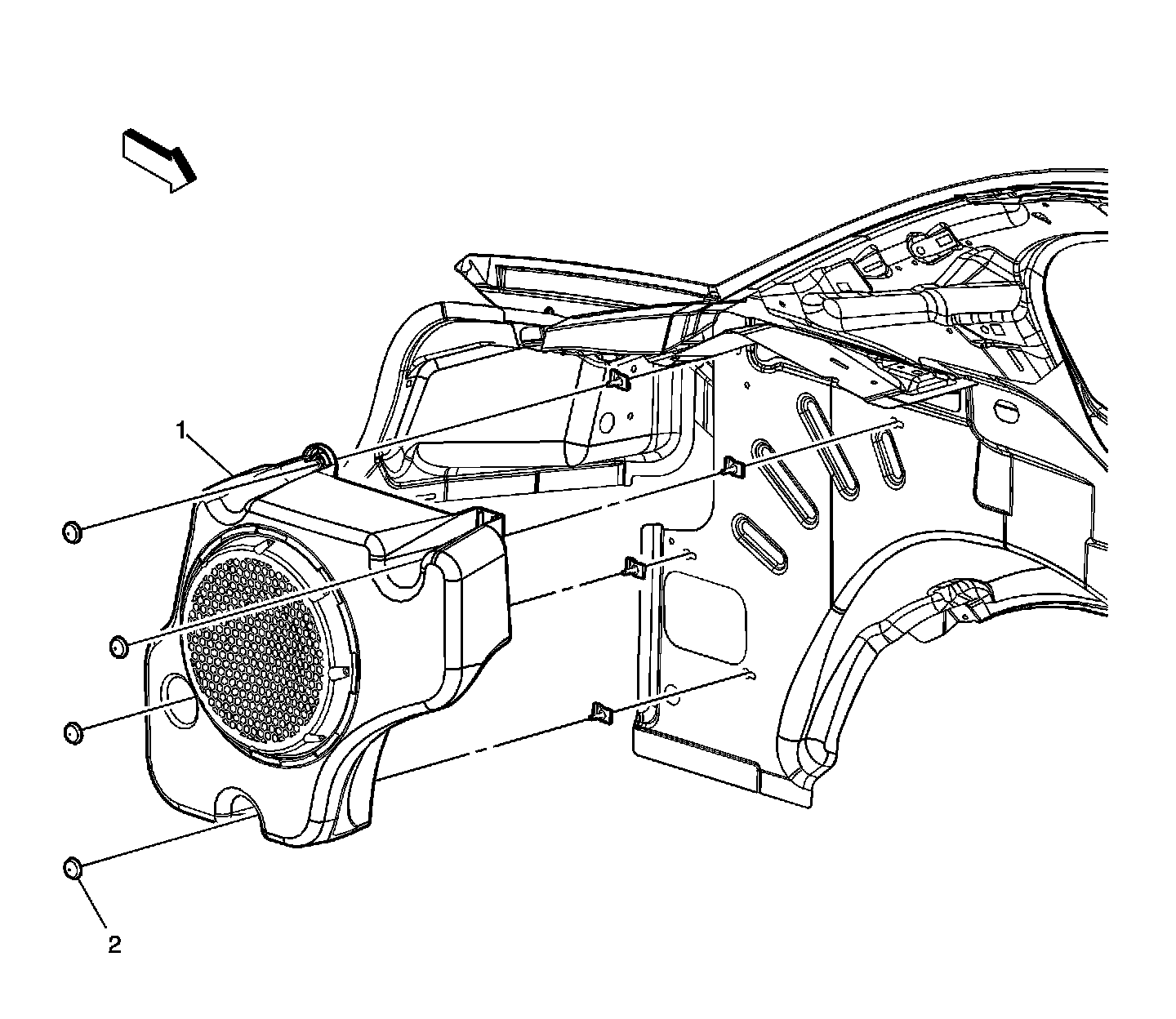 1

2