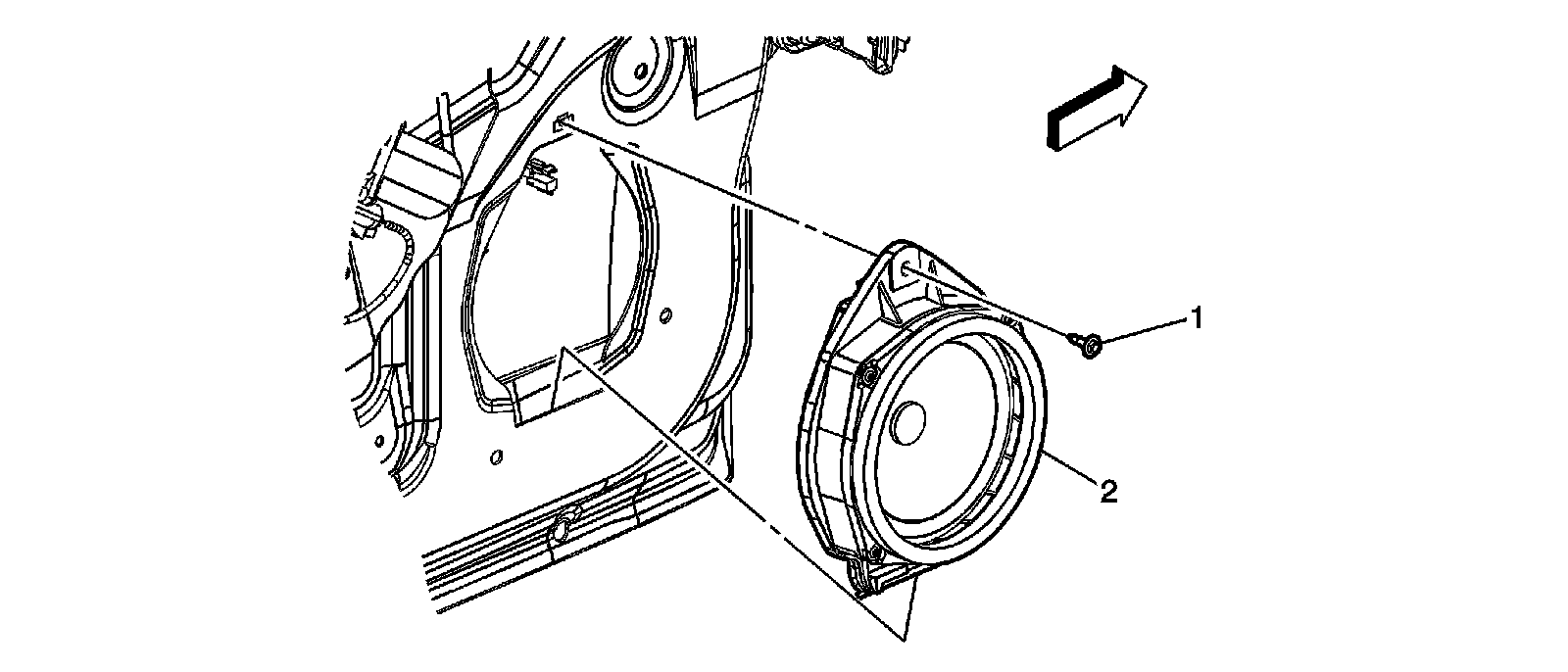 1
2