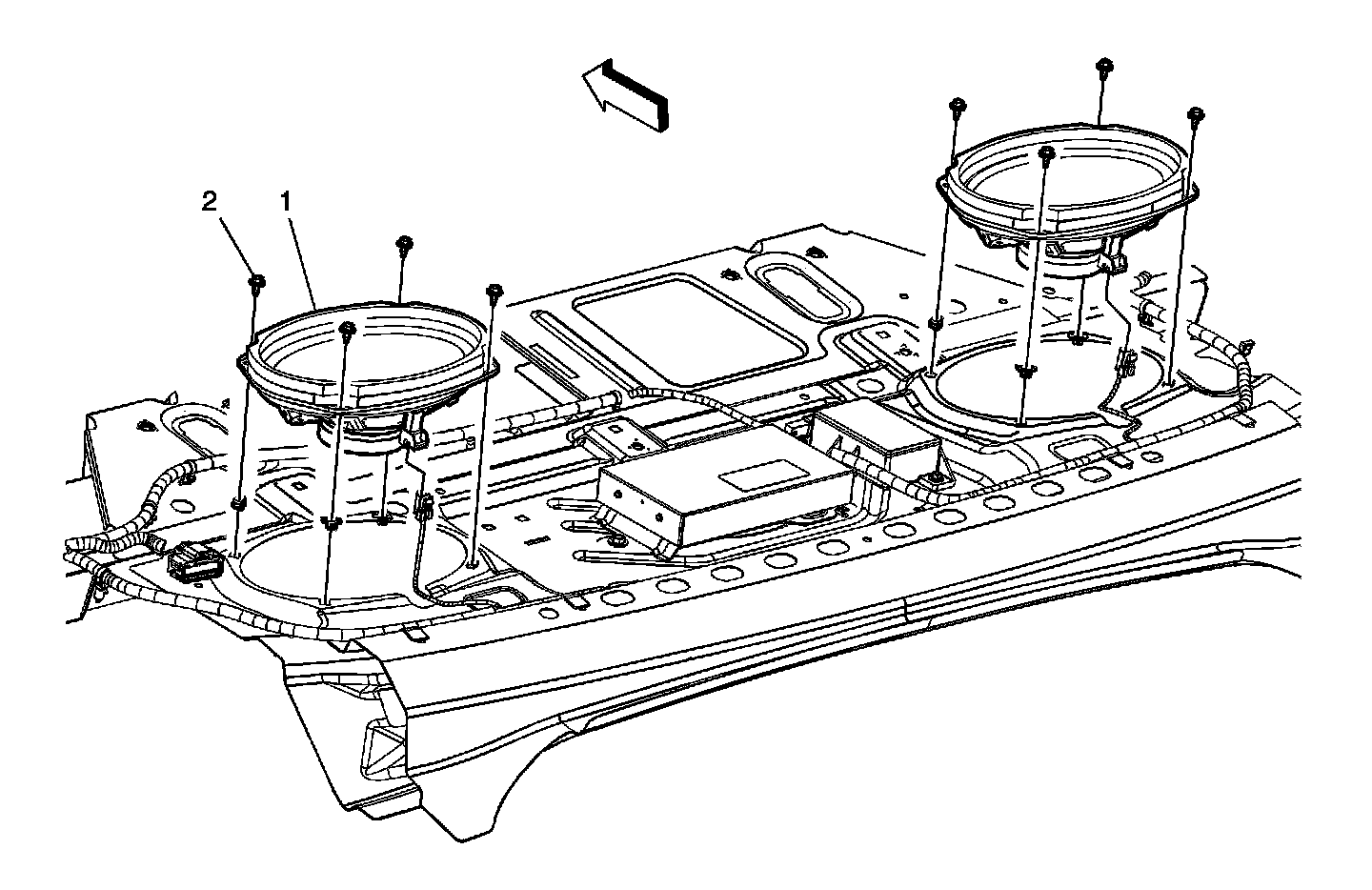 2
1