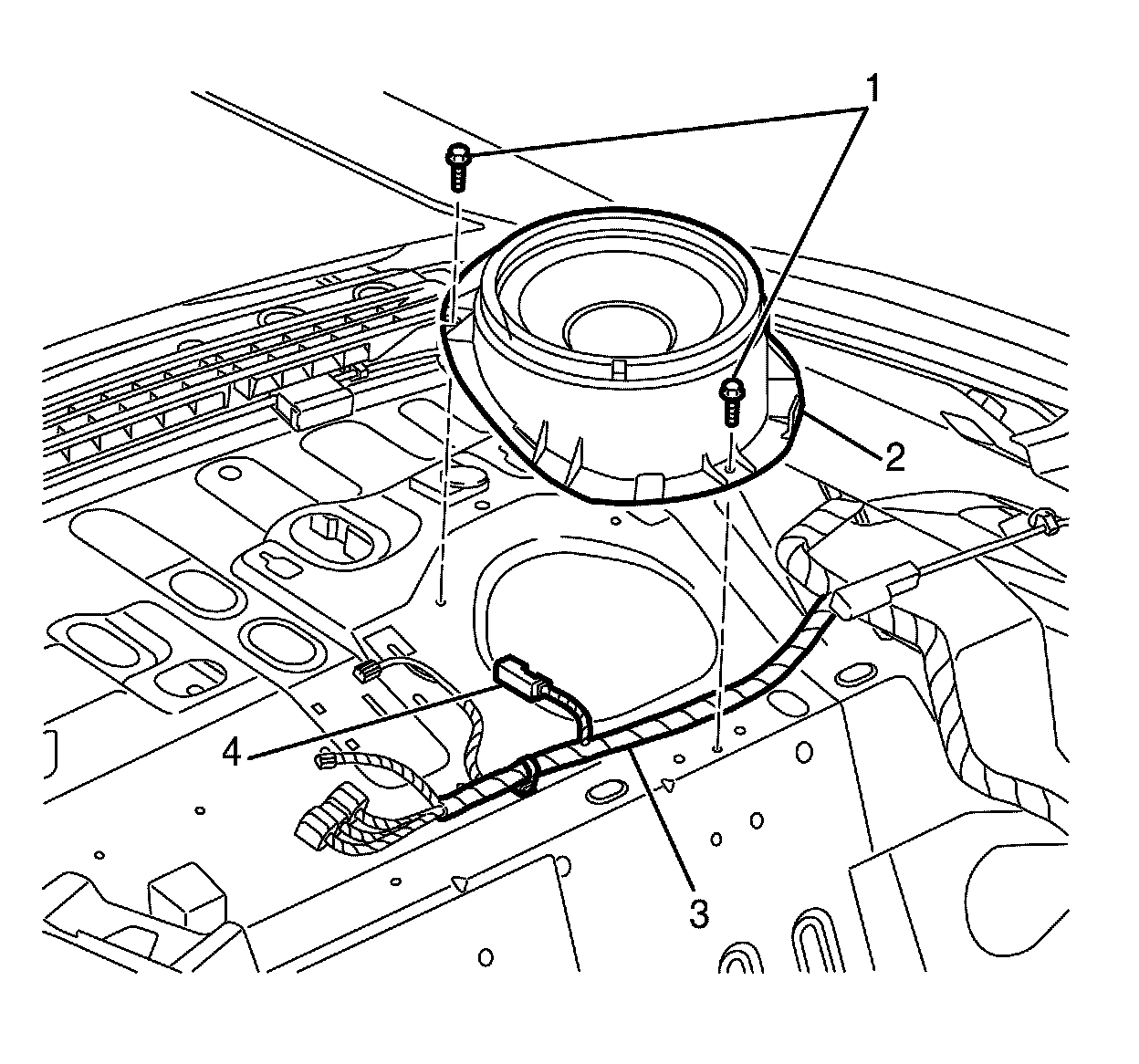 1
2
4
3