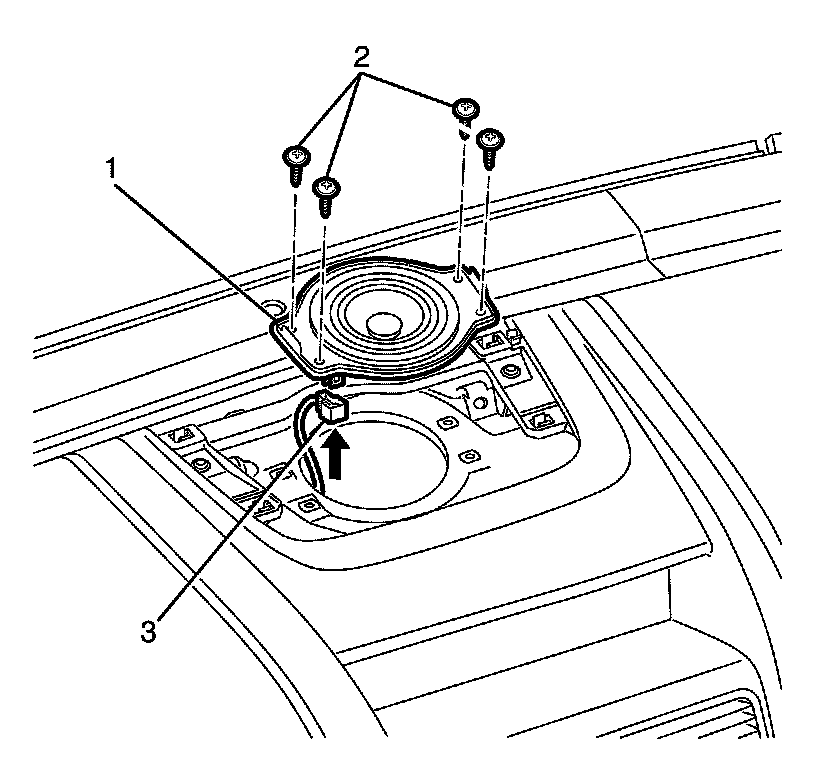 2
1
3