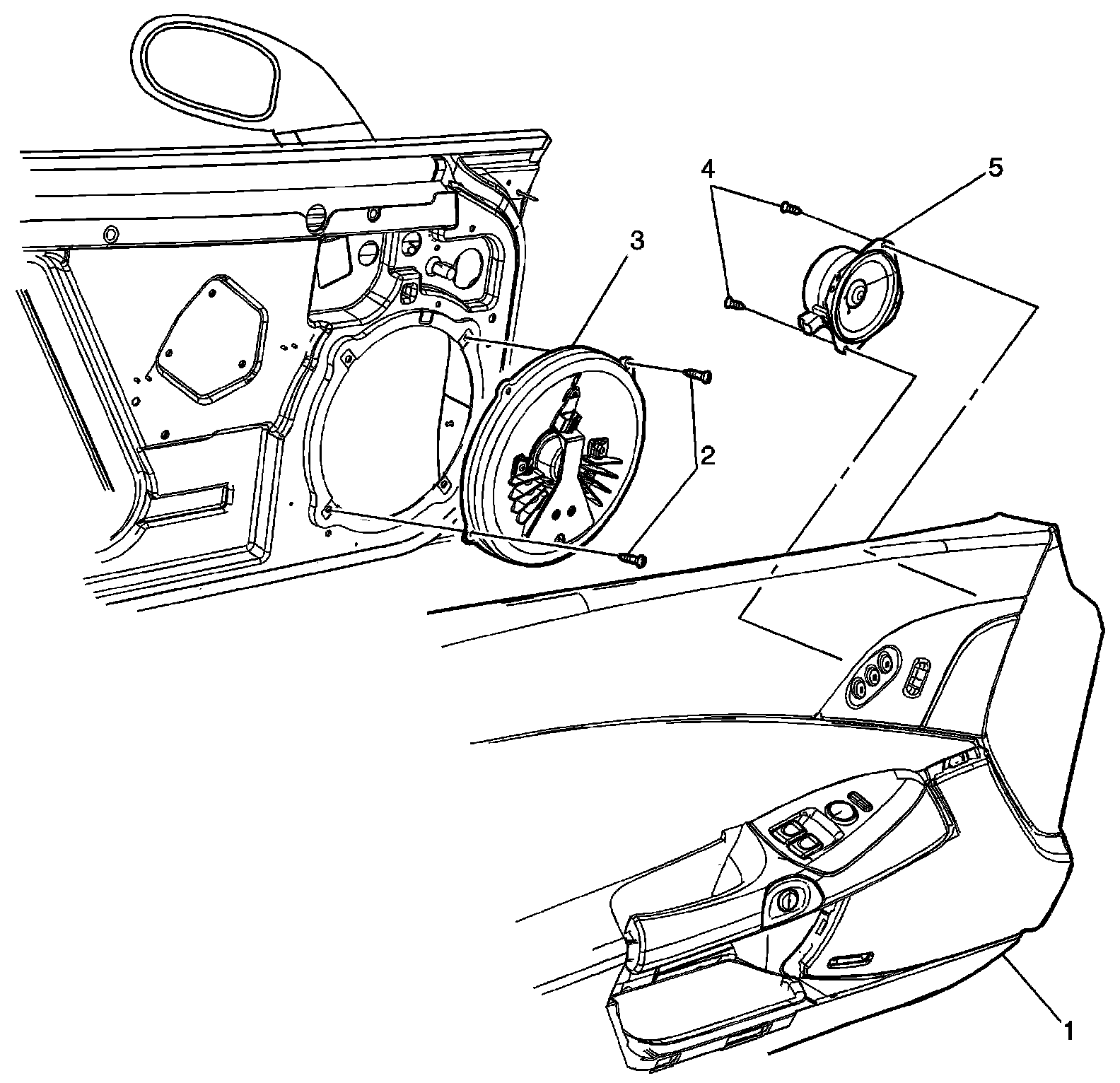 4
5
3
2
1