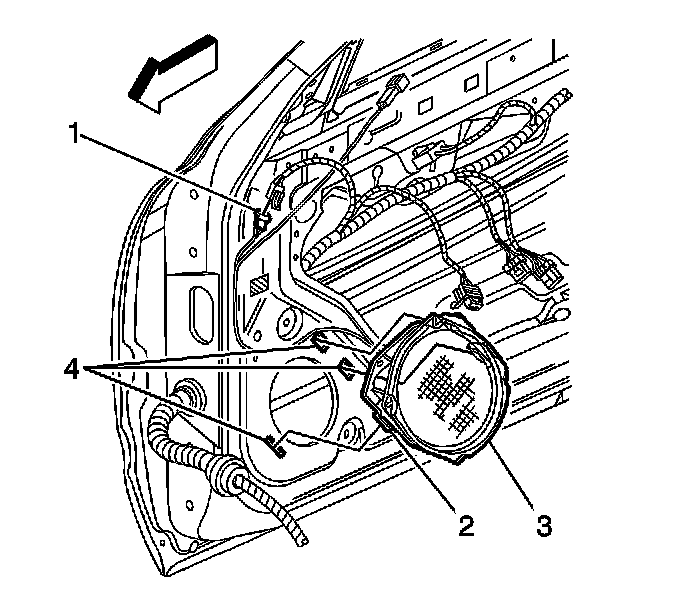 1
4
2
3