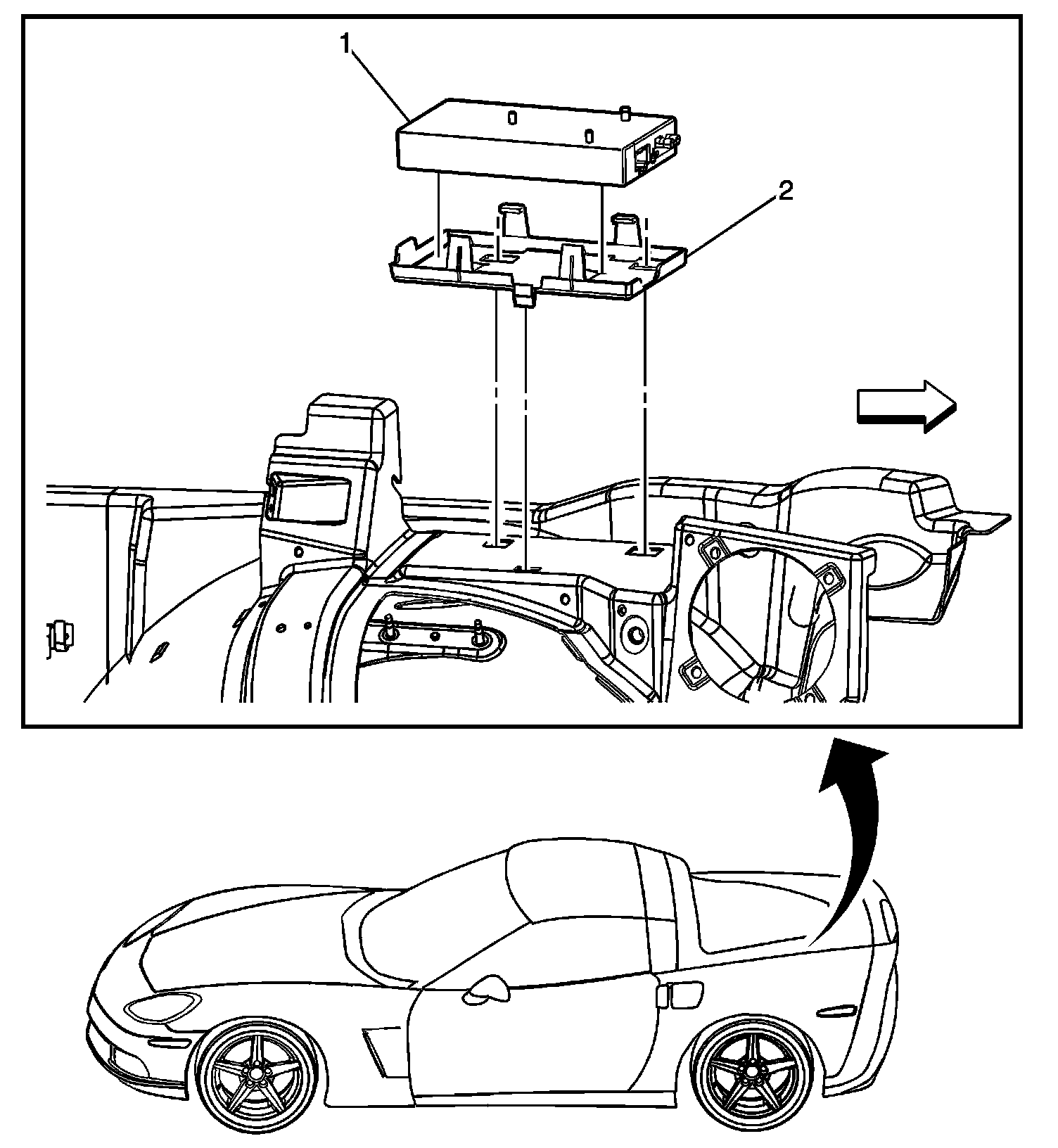 1

2