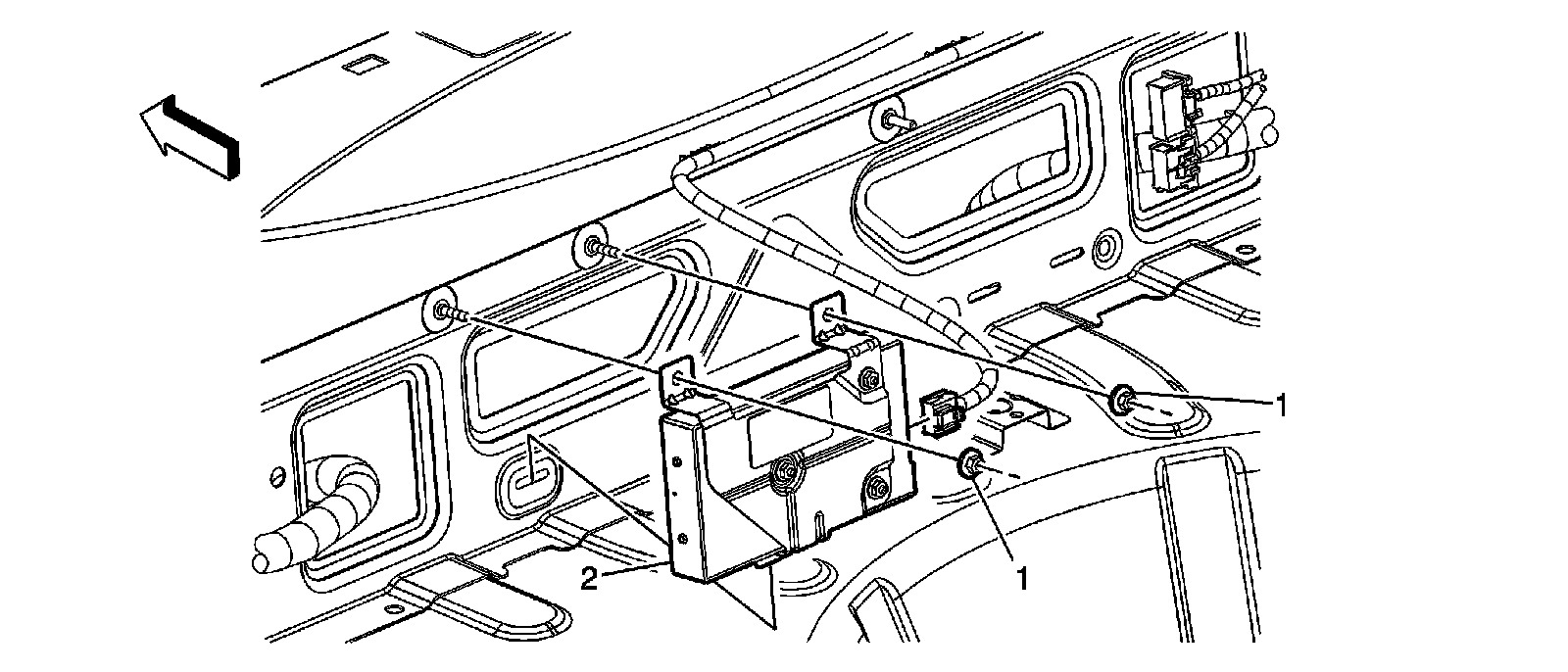 1
1
2