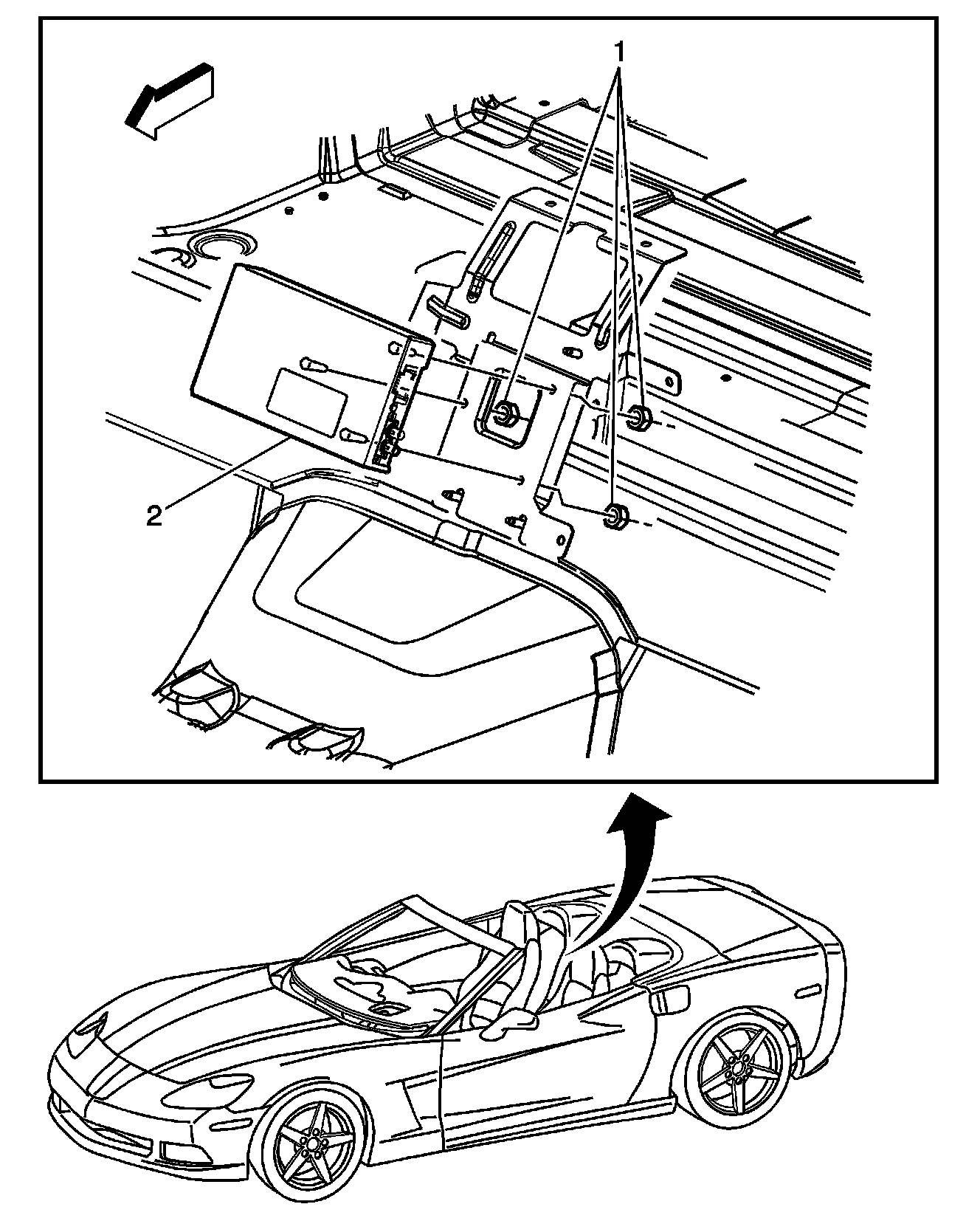 1

2