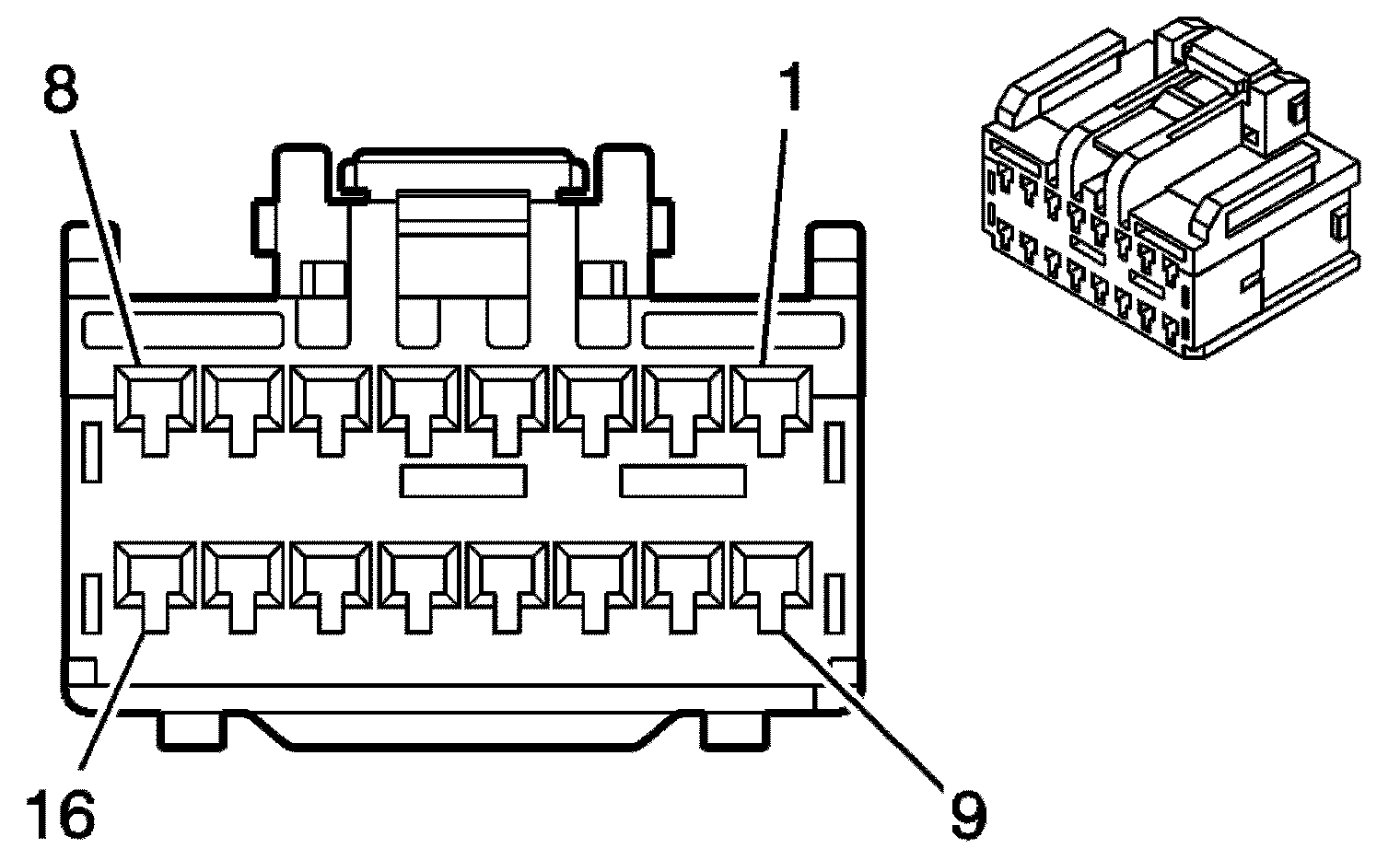 8
1
16
9