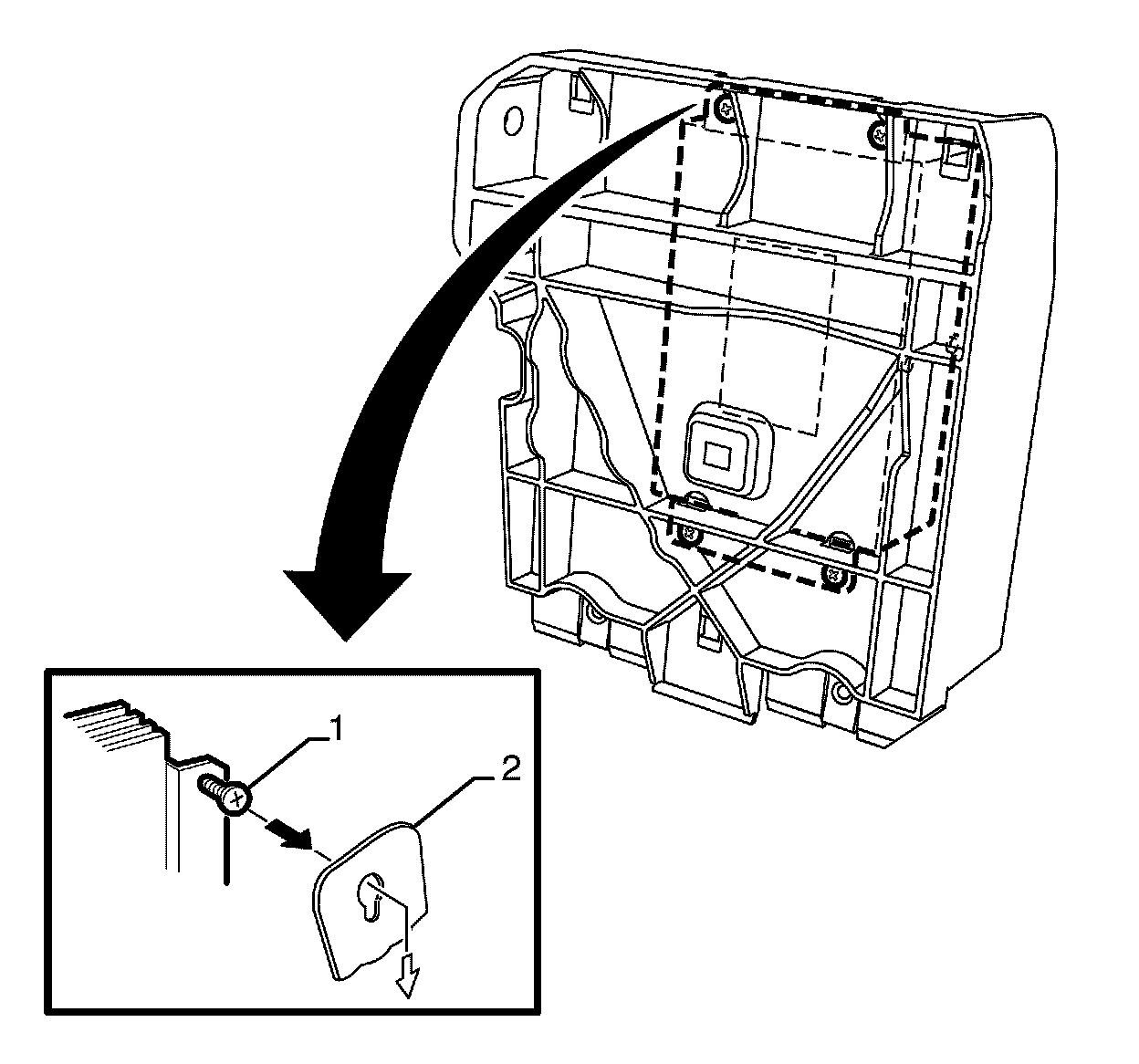 1
2