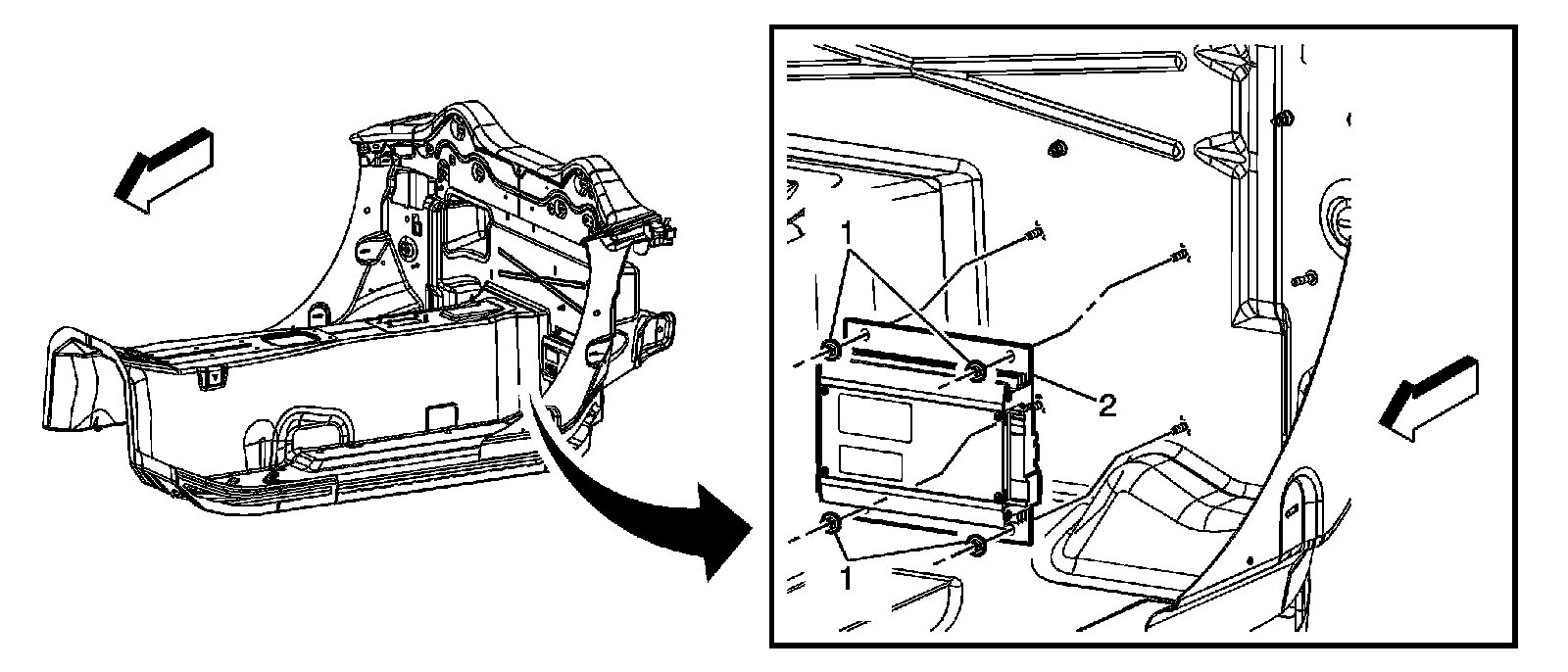 1
2
1