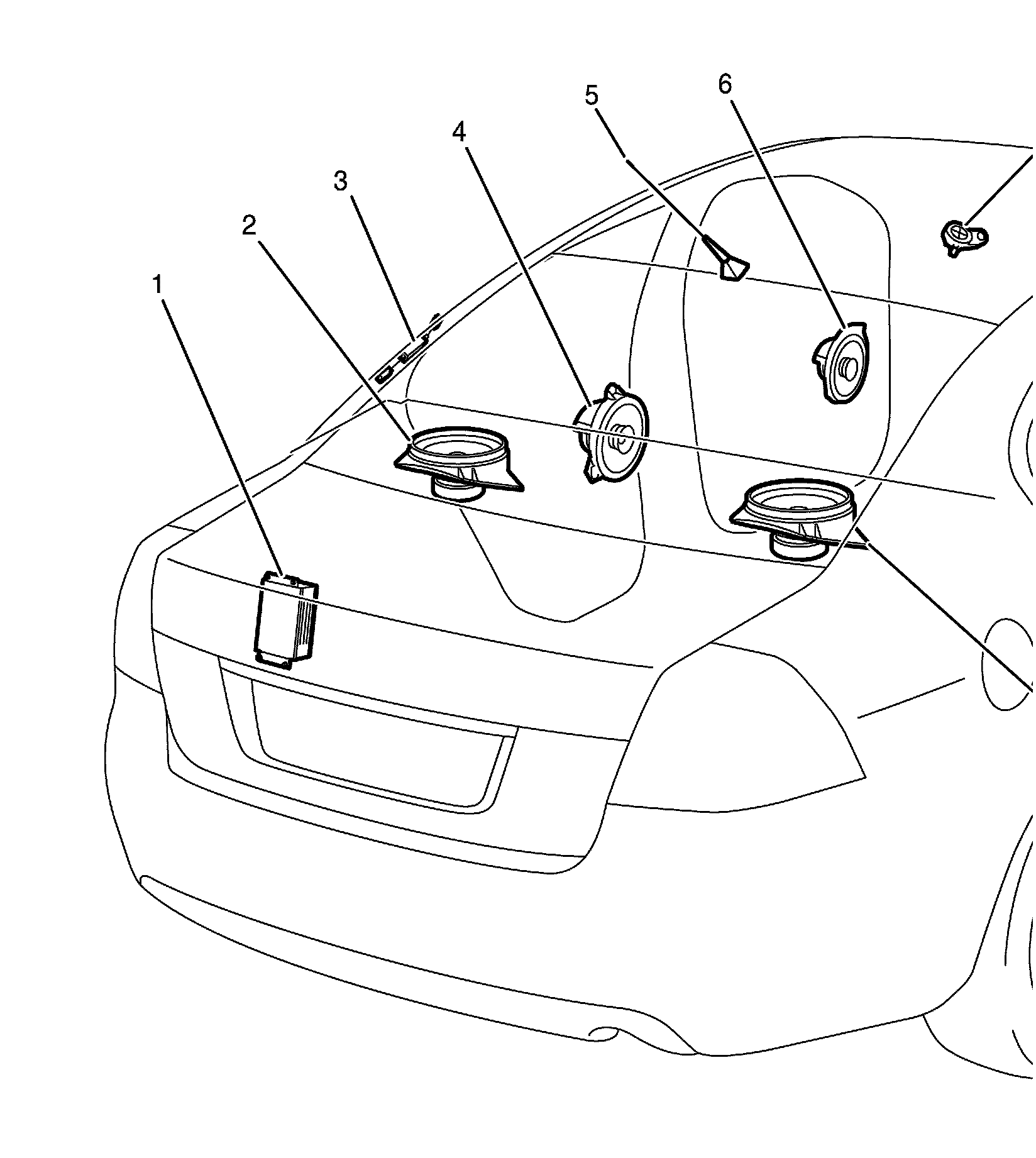 1
2
3
4
5
6