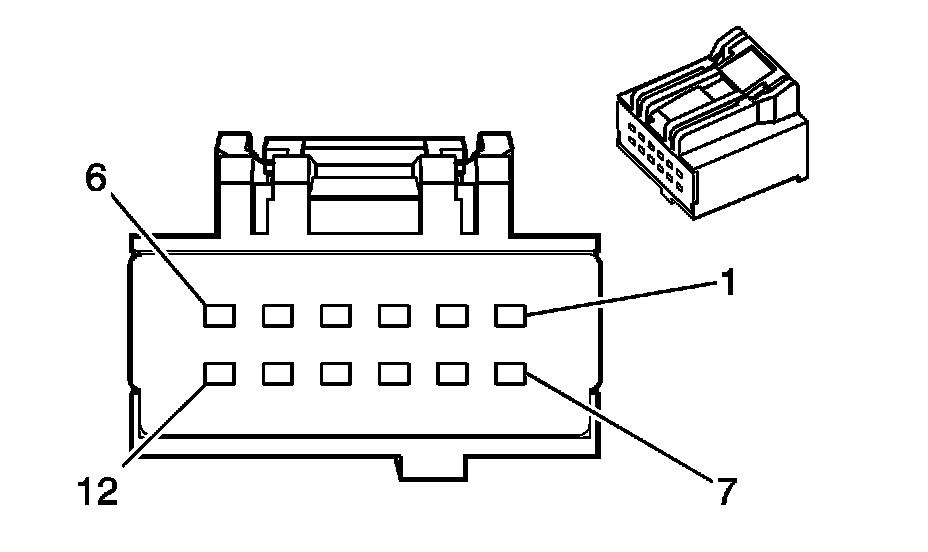 6
1
12
7