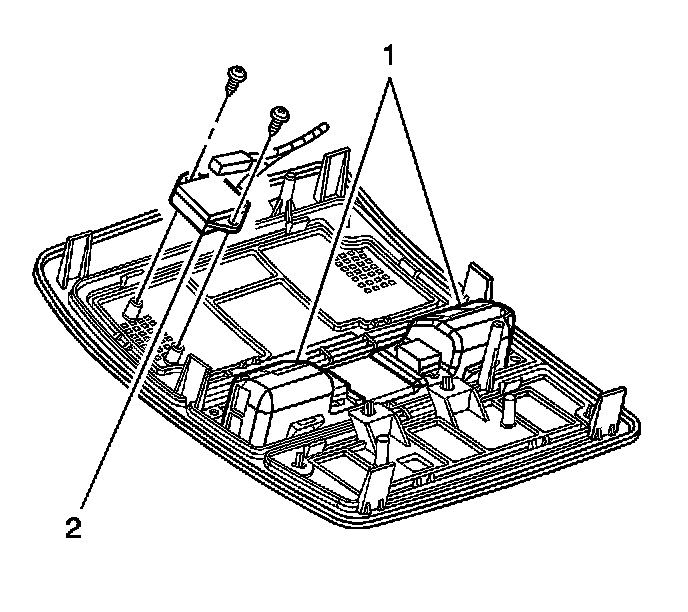 1
2