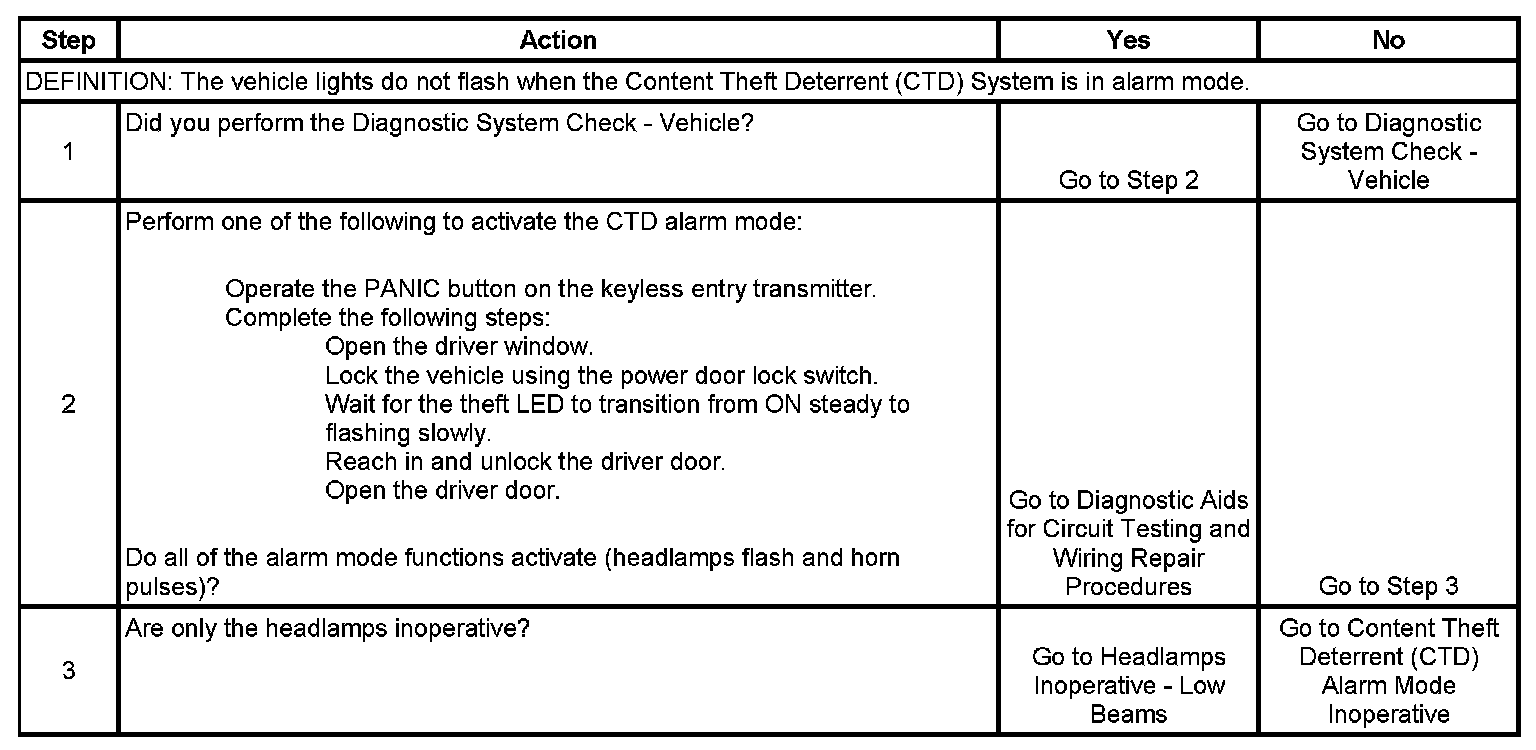 | Step | Action | Yes | No |
|---|---|---|---|
| DEFINITION: The vehicle lights do not flash when the Content Theft Deterrent (CTD) System is in alarm mode. | | | |
| 1 | Did you perform the Diagnostic System Check - Vehicle? | Go to Step 2 | Go to Diagnostic System Check - Vehicle |
| 2 | Perform one of the following to activate the CTD alarm mode: Operate the PANIC button on the keyless entry transmitter. Complete the following steps: Open the driver window. Lock the vehicle using the power door lock switch. Wait for the theft LED to transition from ON steady to flashing slowly. Reach in and unlock the driver door. Open the driver door. Do all of the alarm mode functions activate (headlamps flash and horn pulses)? | Go to Diagnostic Aids for Circuit Testing and Wiring Repair Procedures | Go to Step 3 |
| 3 | Are only the headlamps inoperative? | Go to Headlamps Inoperative - Low Beams | Go to Content Theft Deterrent (CTD) Alarm Mode Inoperative |