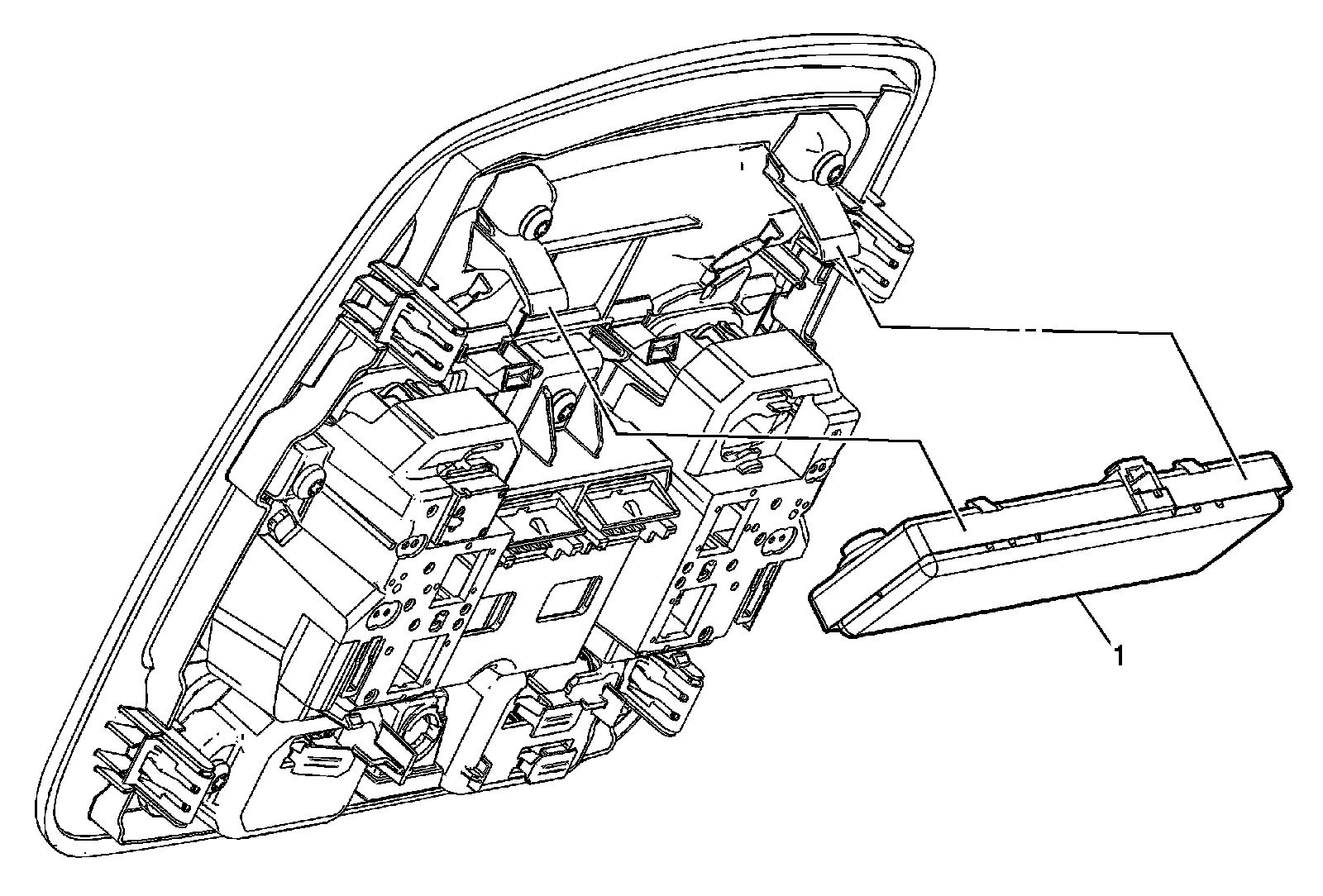 1