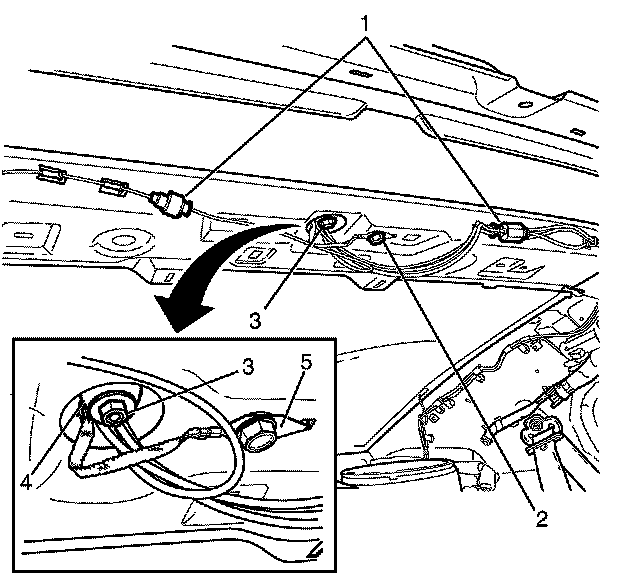 1
3
3
5
4
2