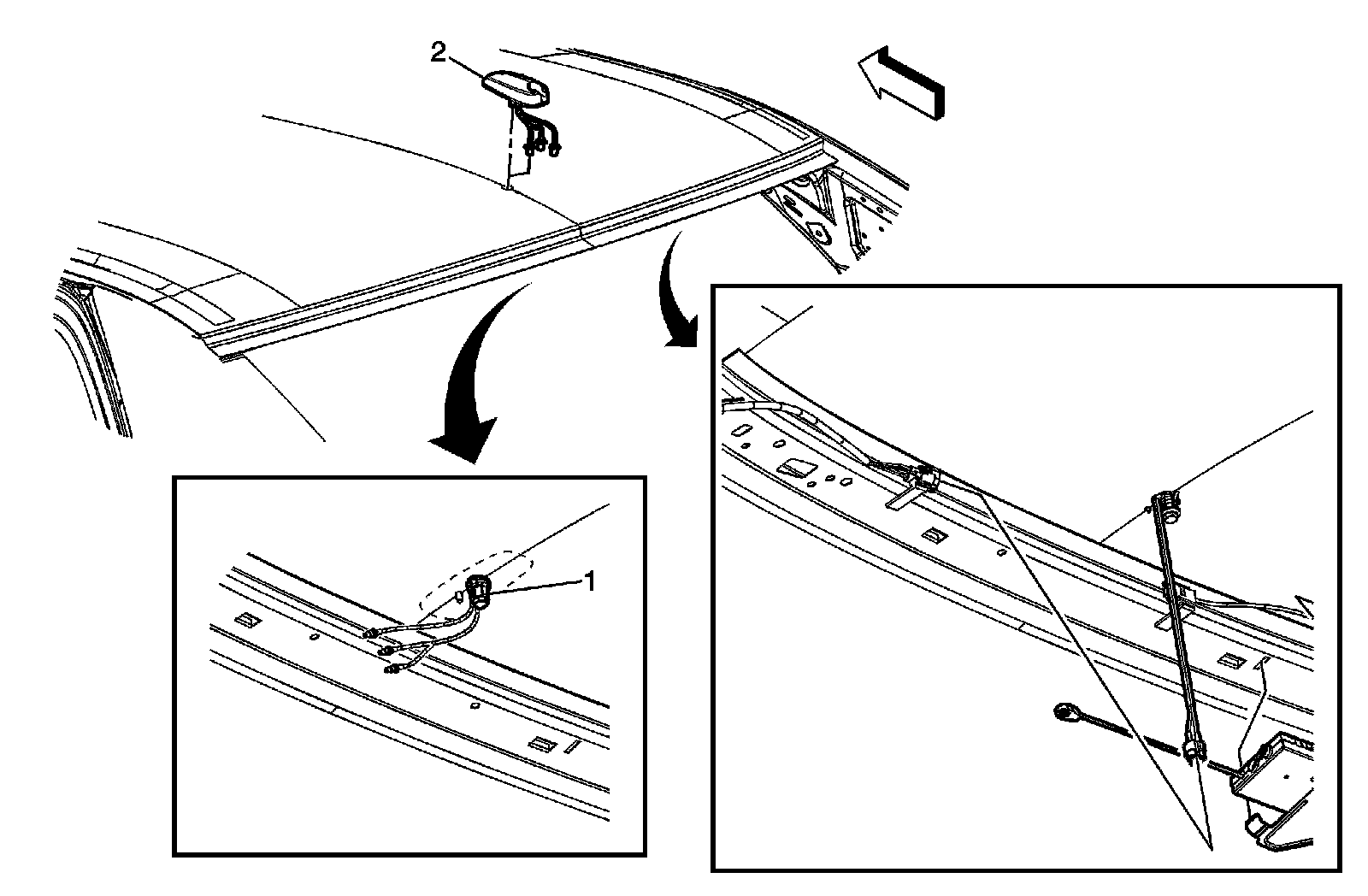 2

1