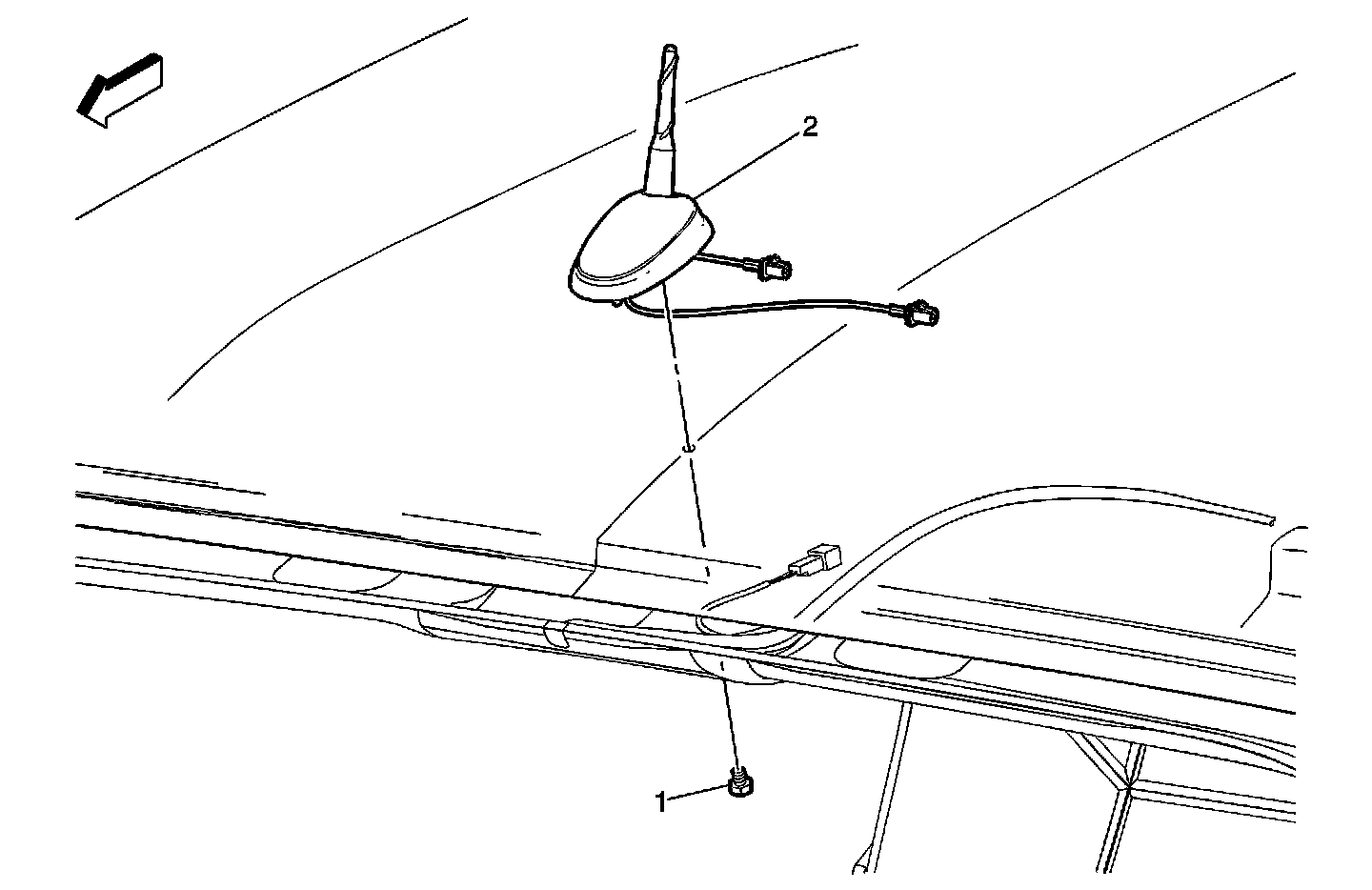 2

1