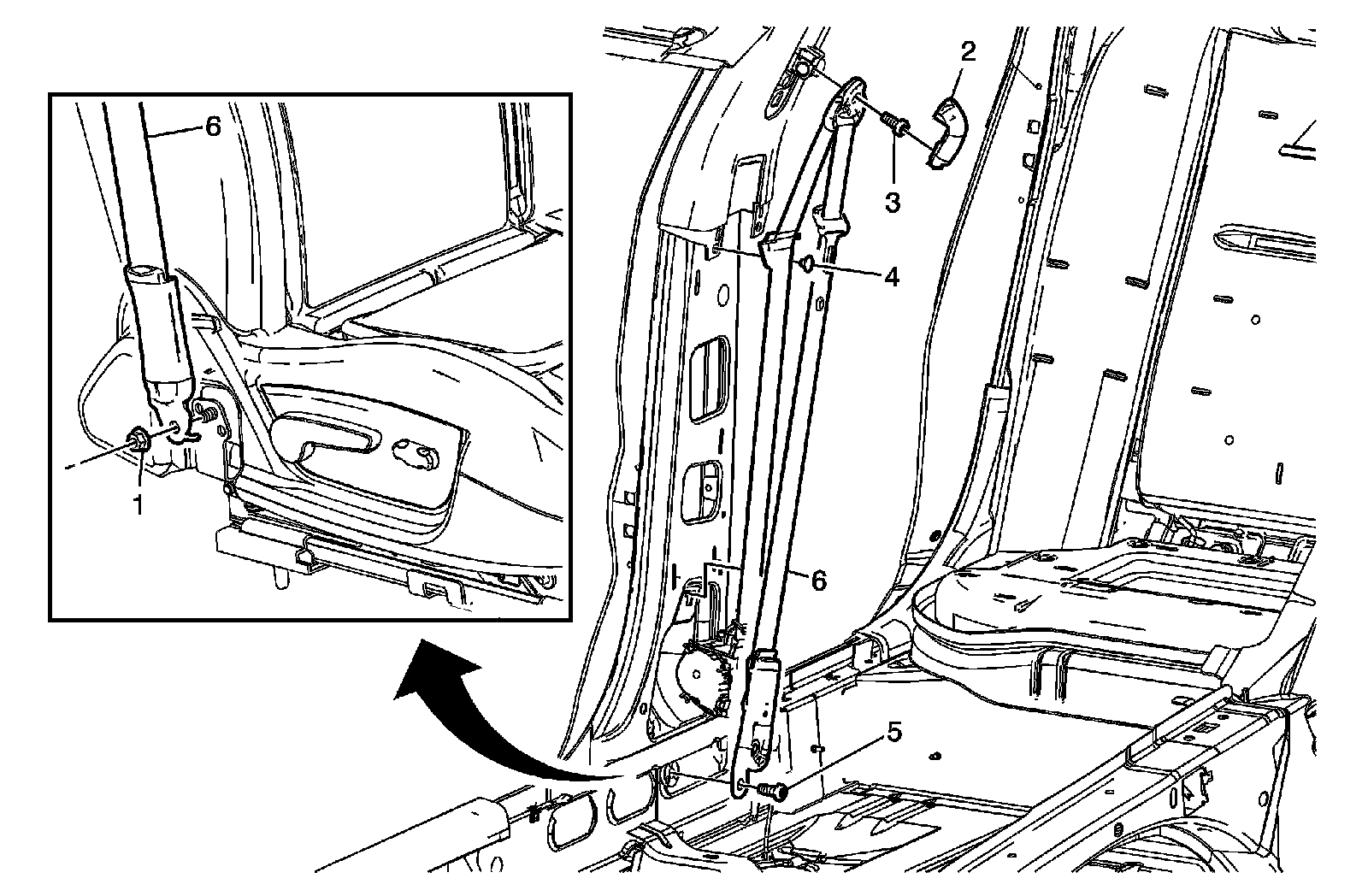 6
1
2
3
4
6
5