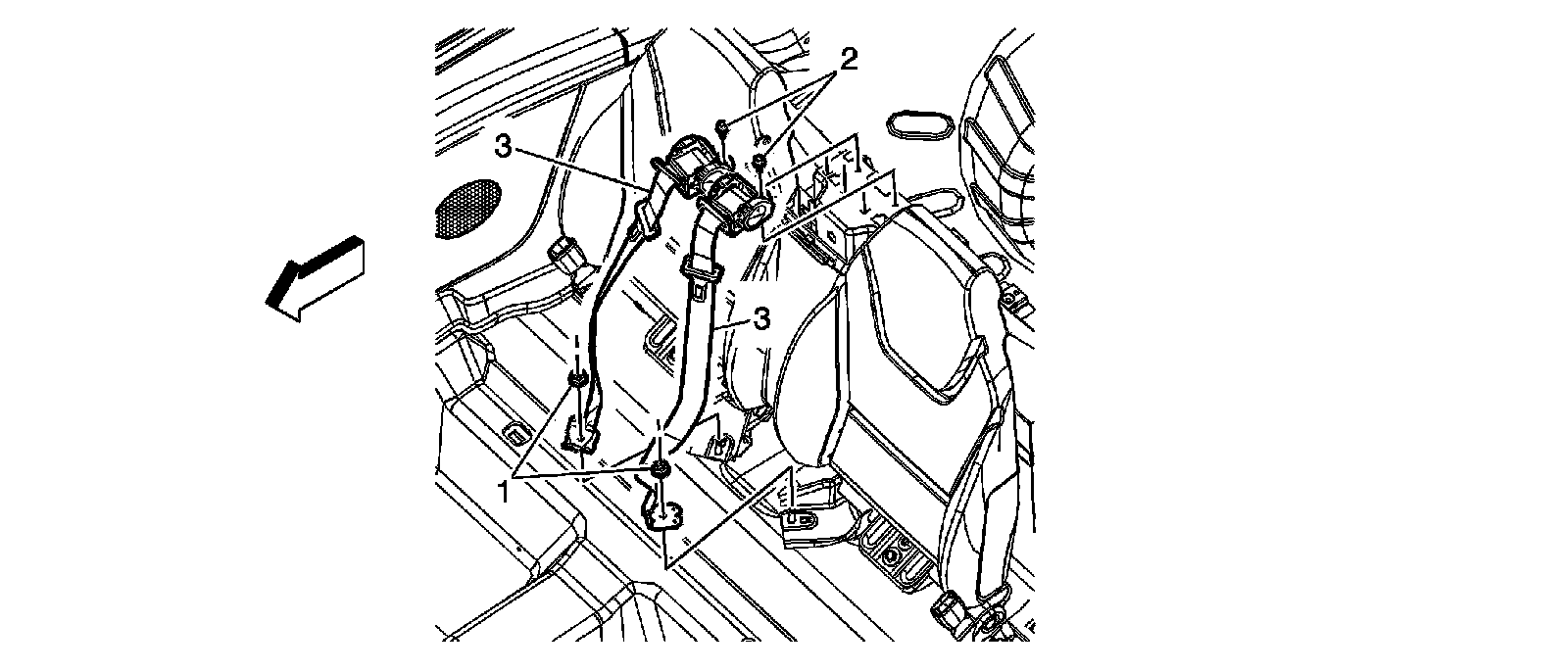 2
3
3
1