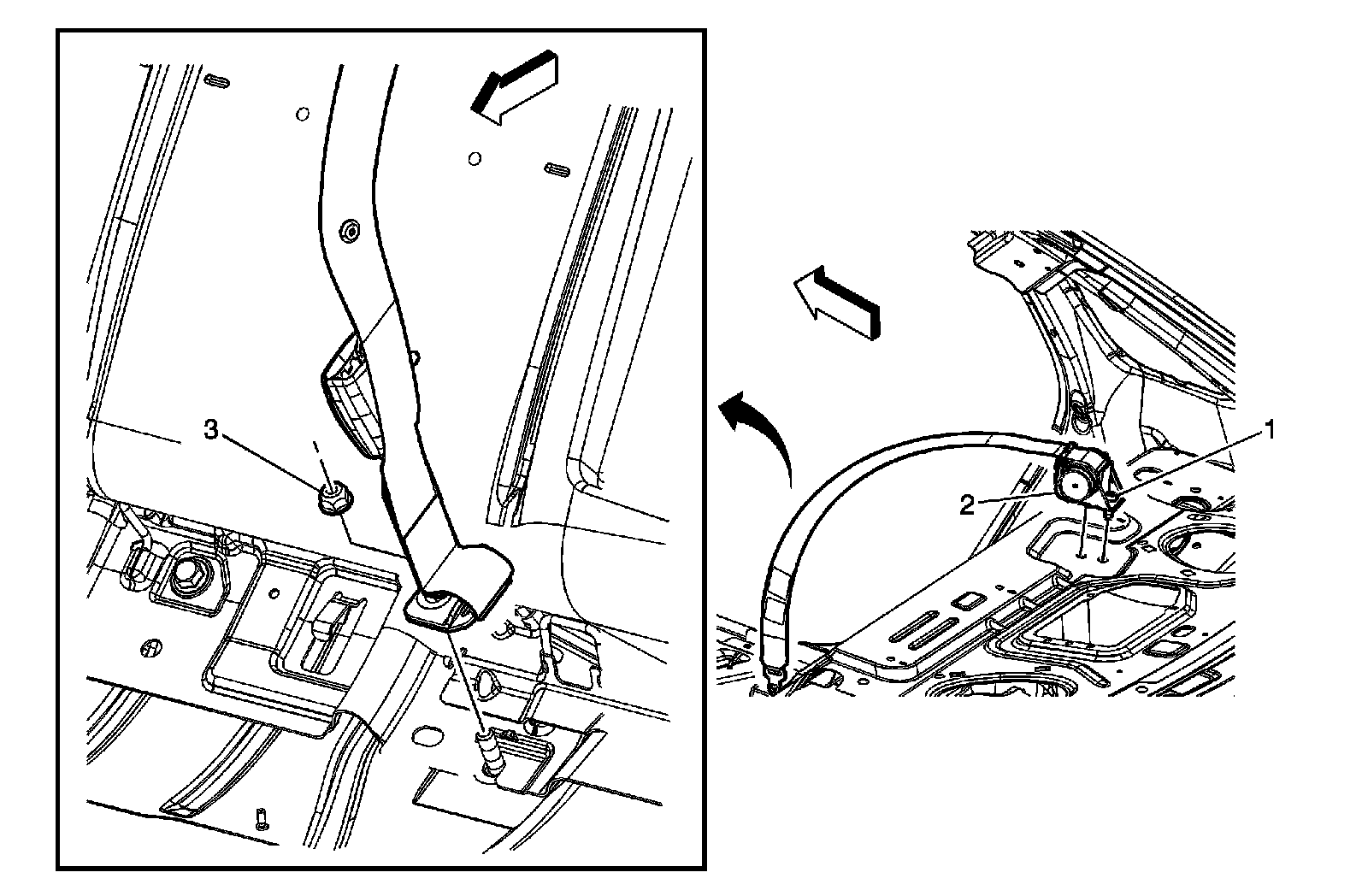 3

1

2