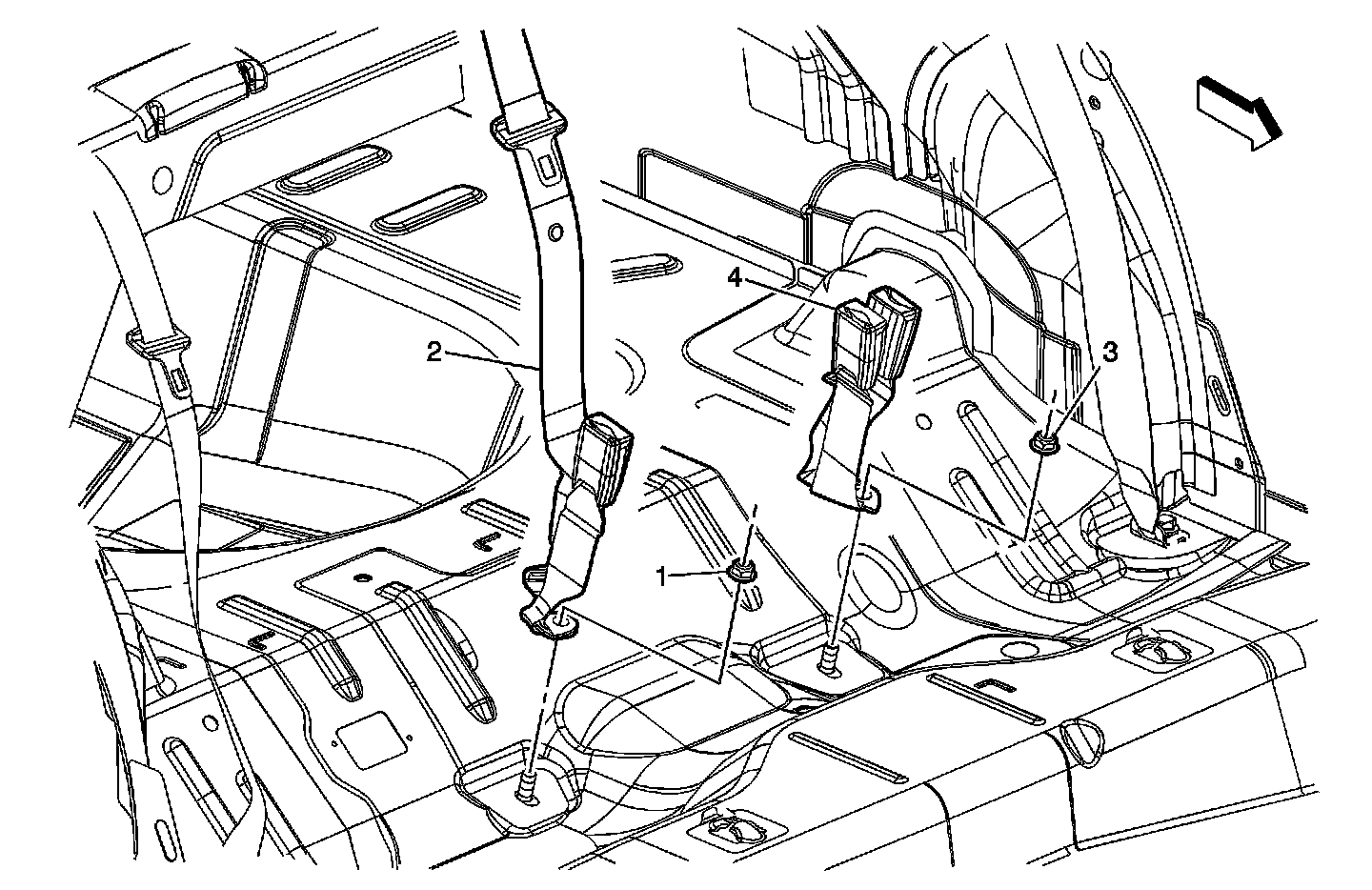 4
2
3
1