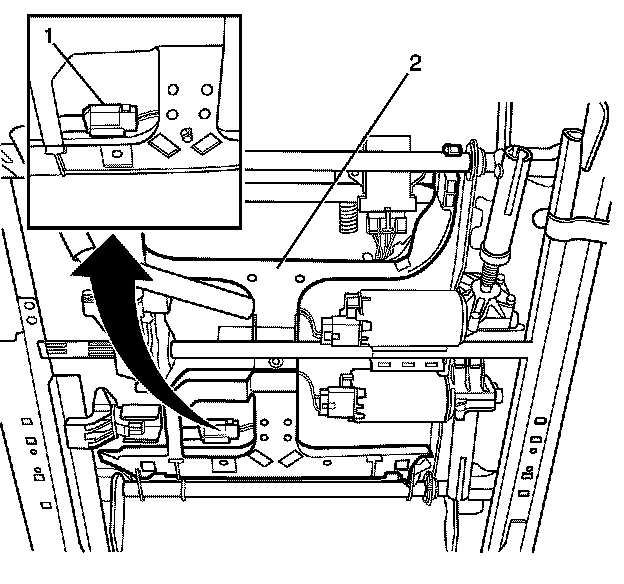 1
2