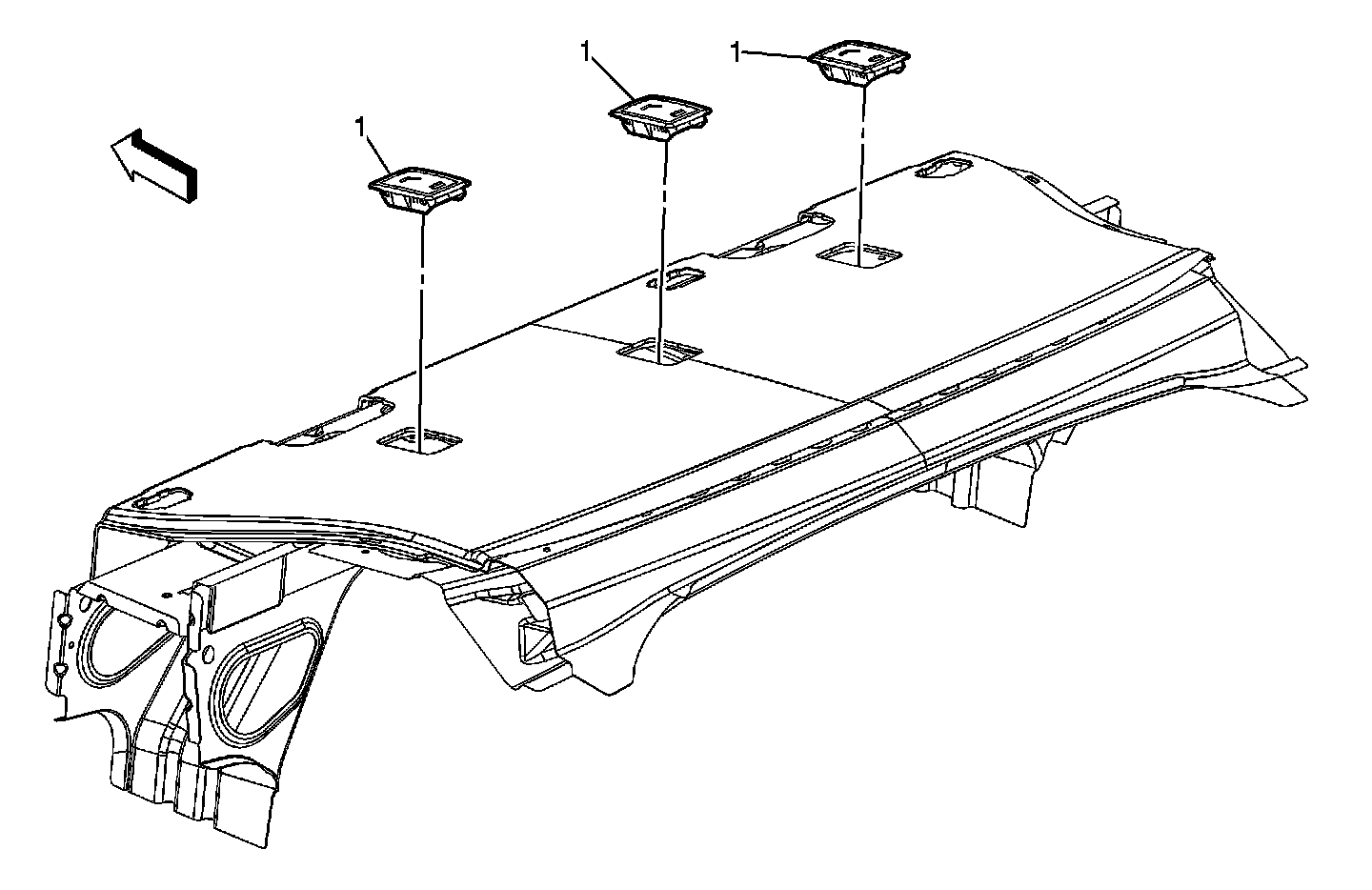 1
1
1