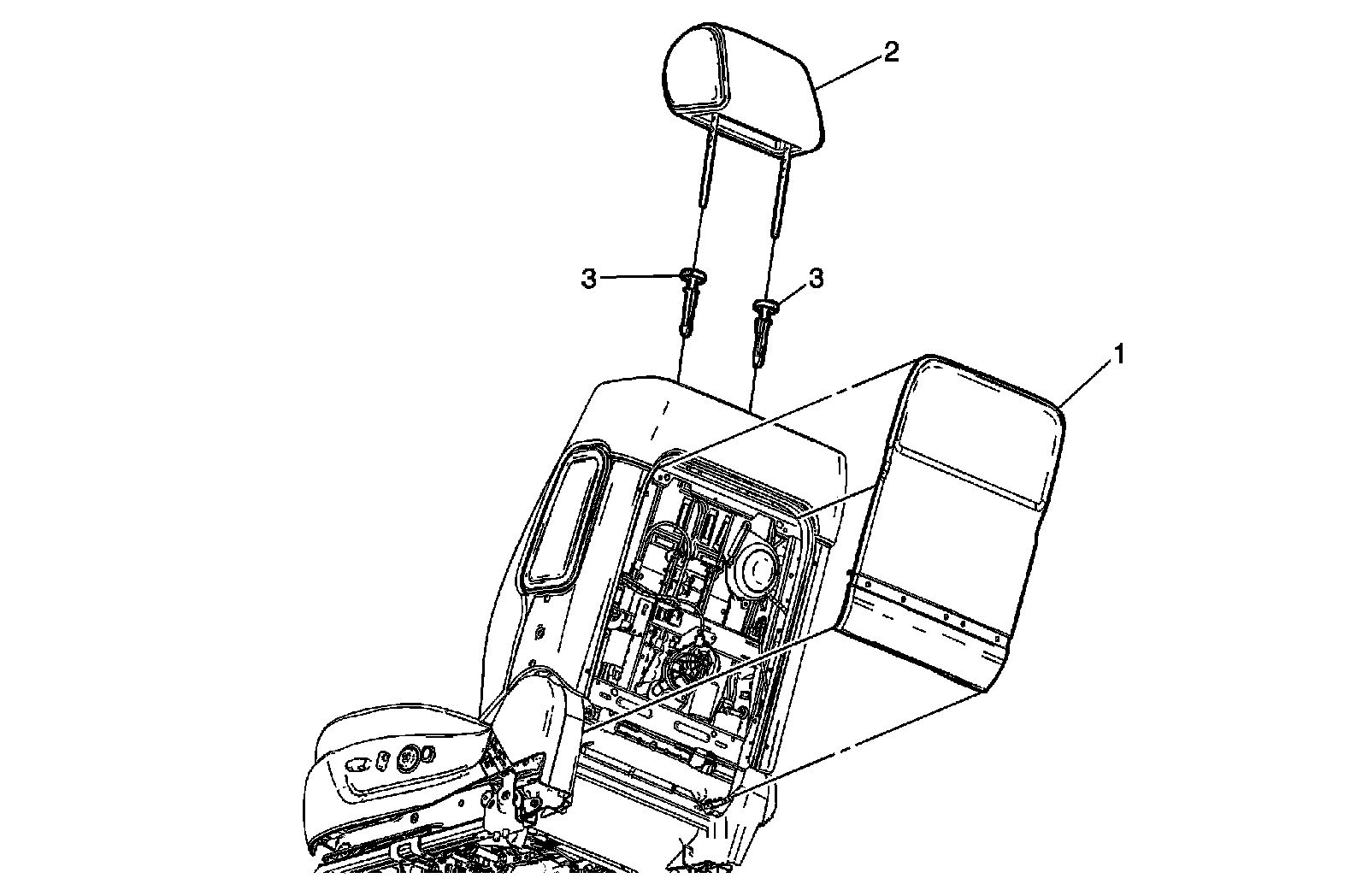 2
3
3
1