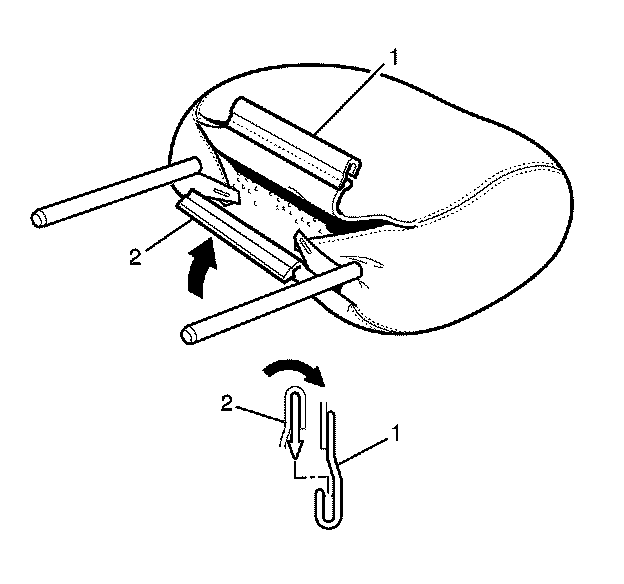 1
2
2
1