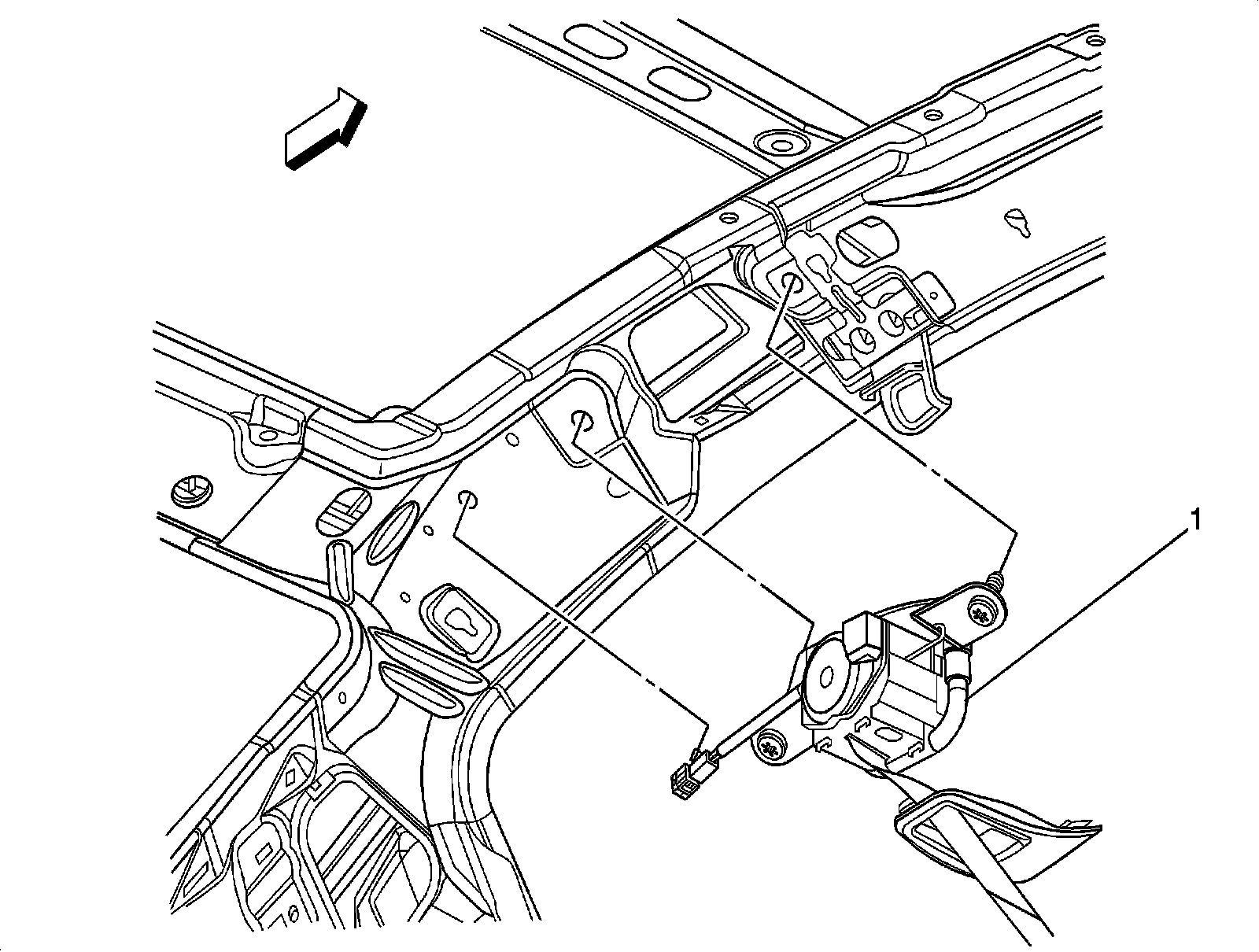 1