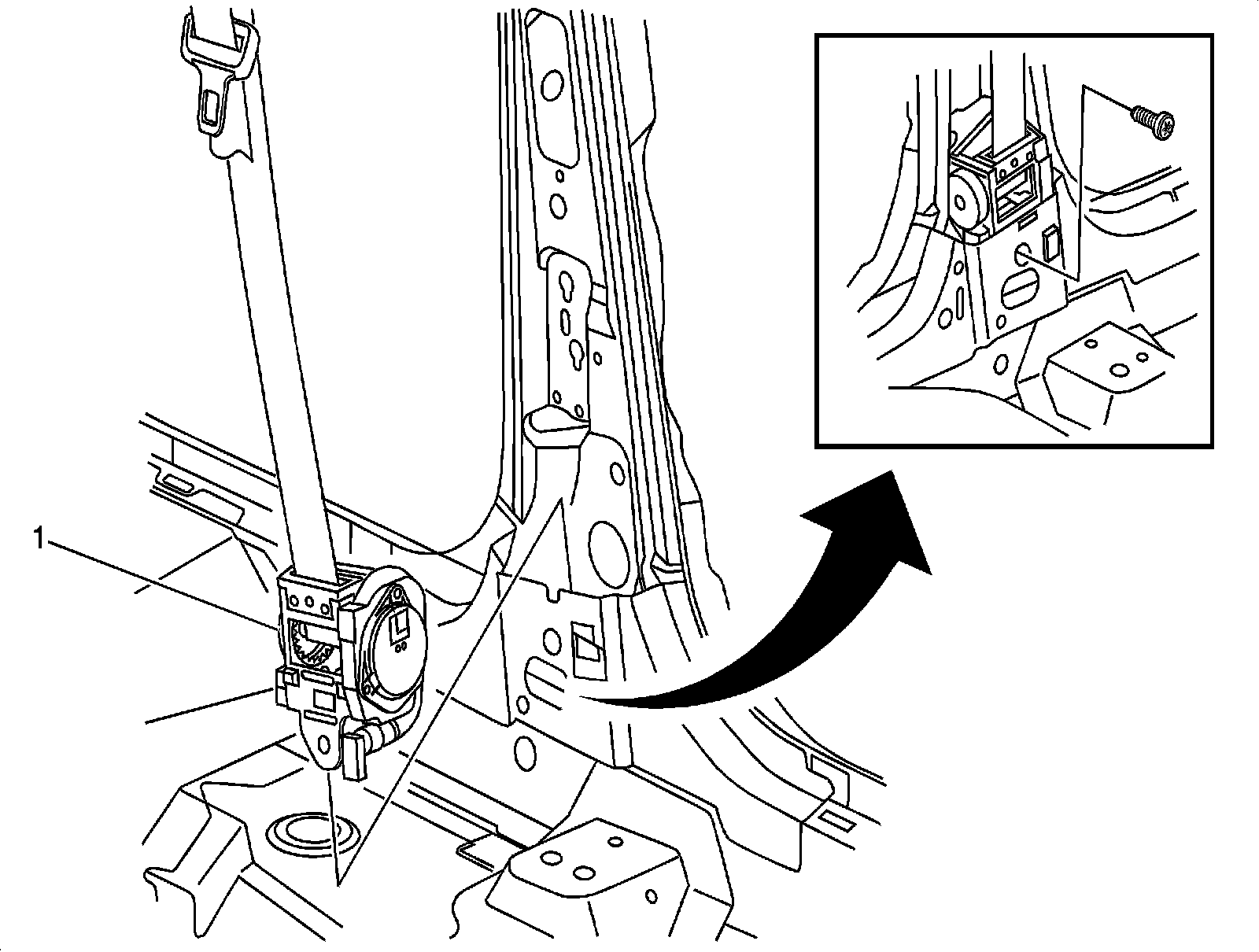 1