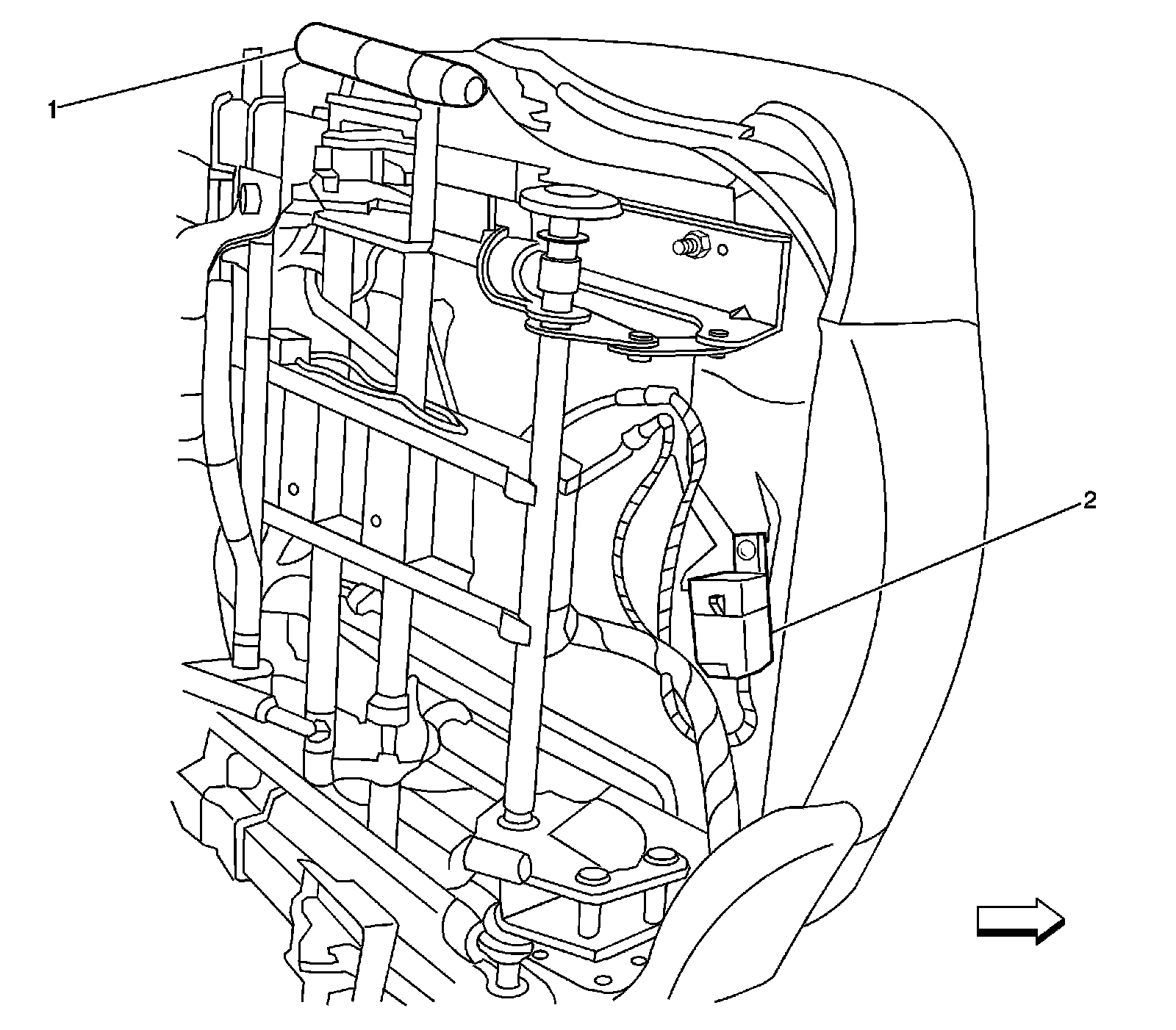 1

2