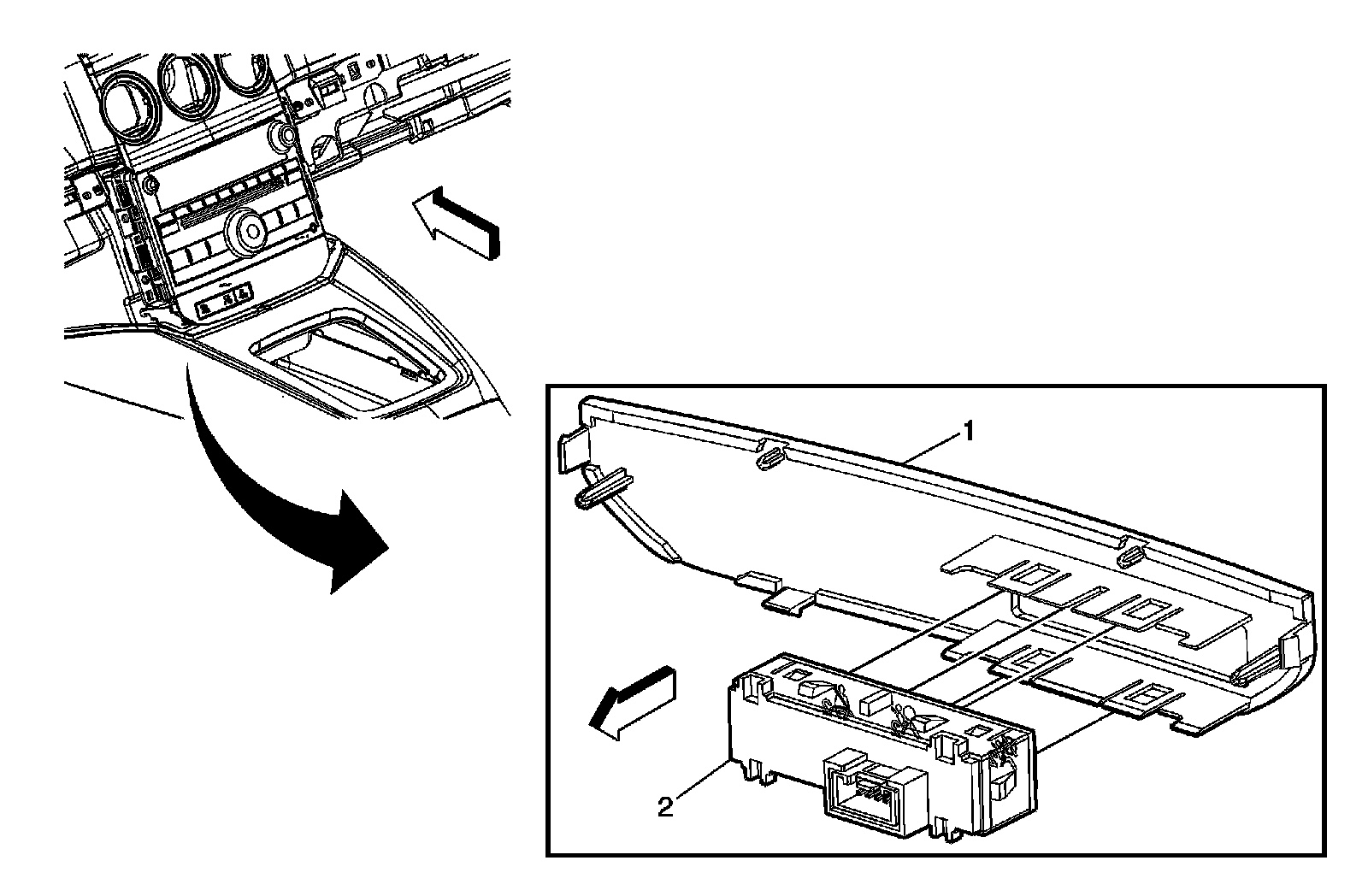 1

2