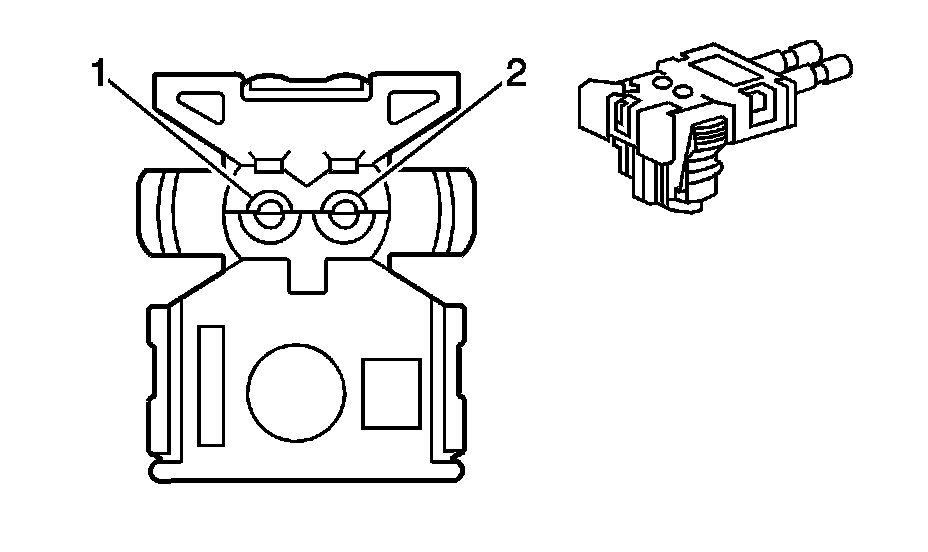 1
2