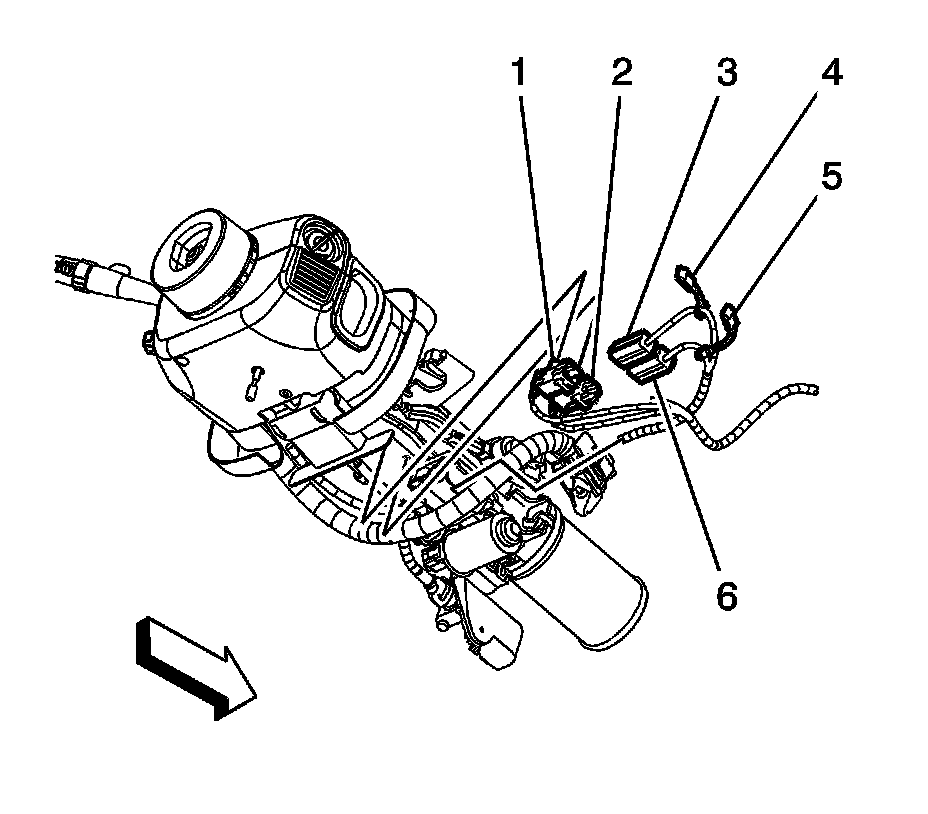 1
2
3
4
5
6