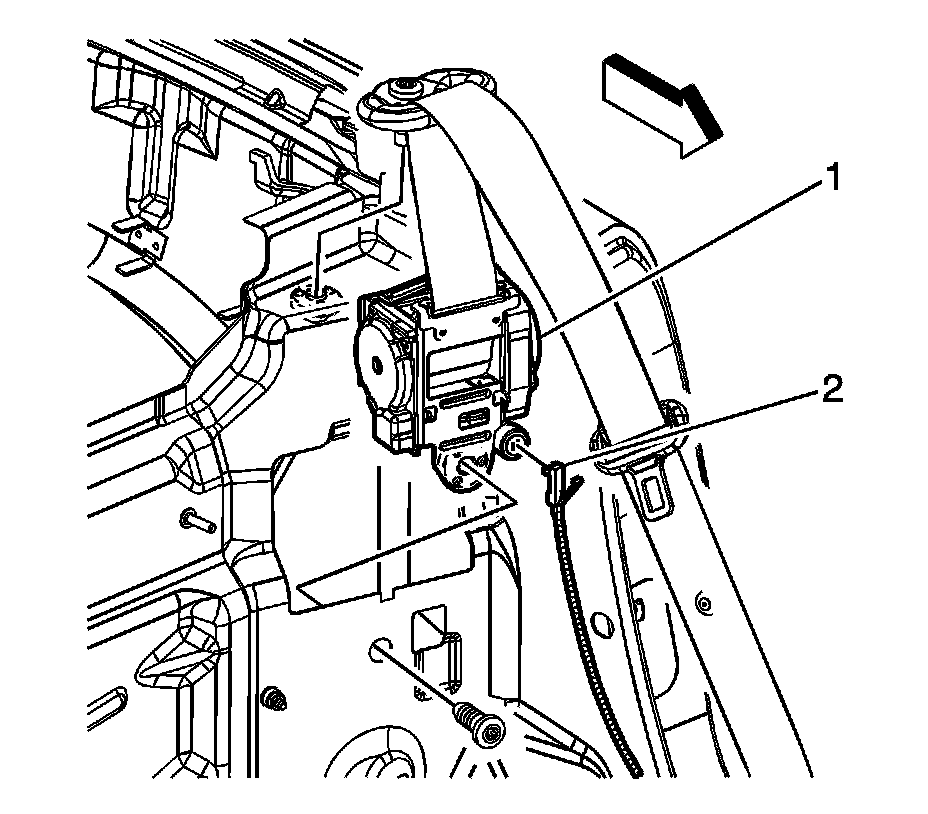 1
2