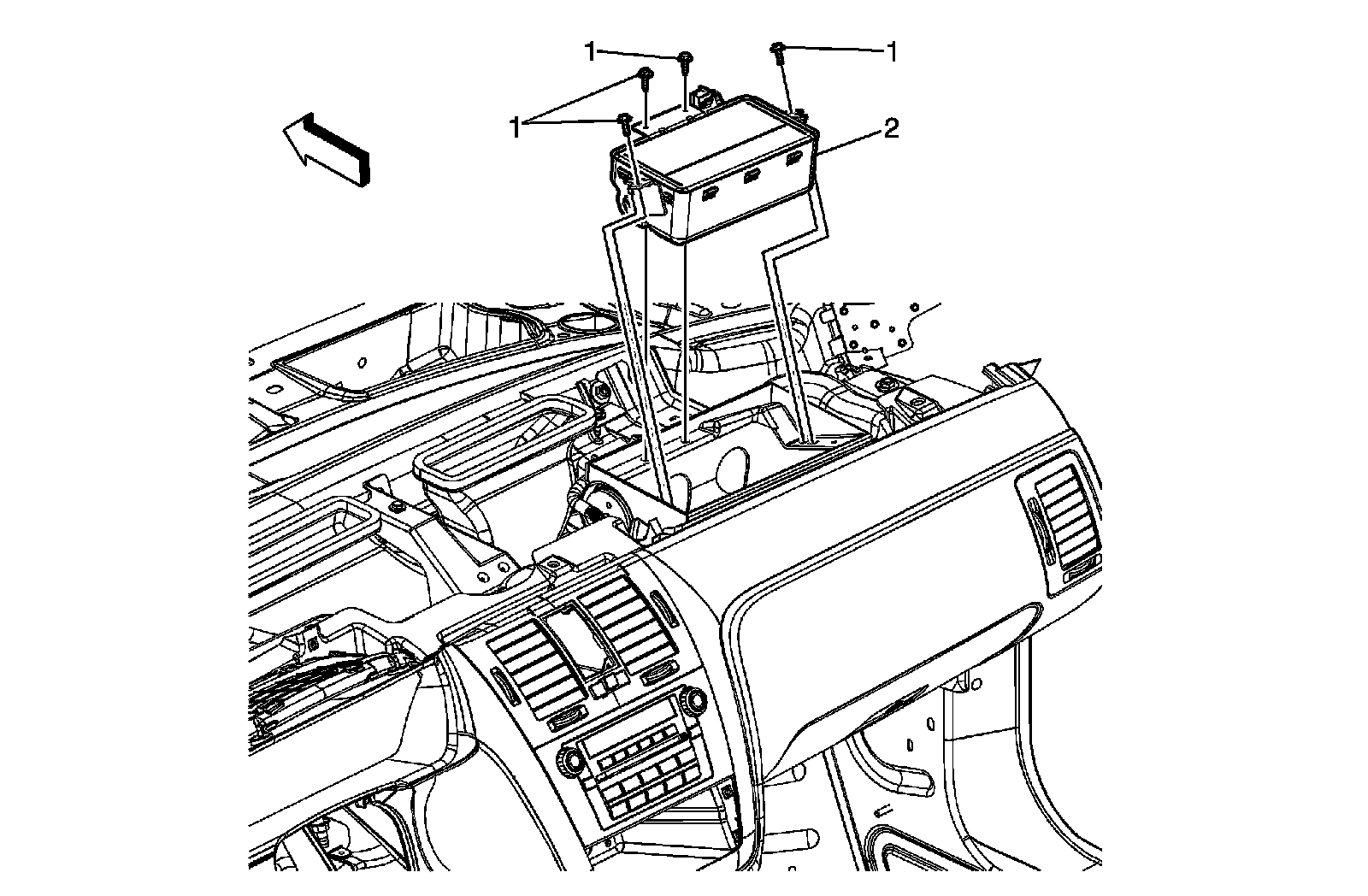 1
1
1
2