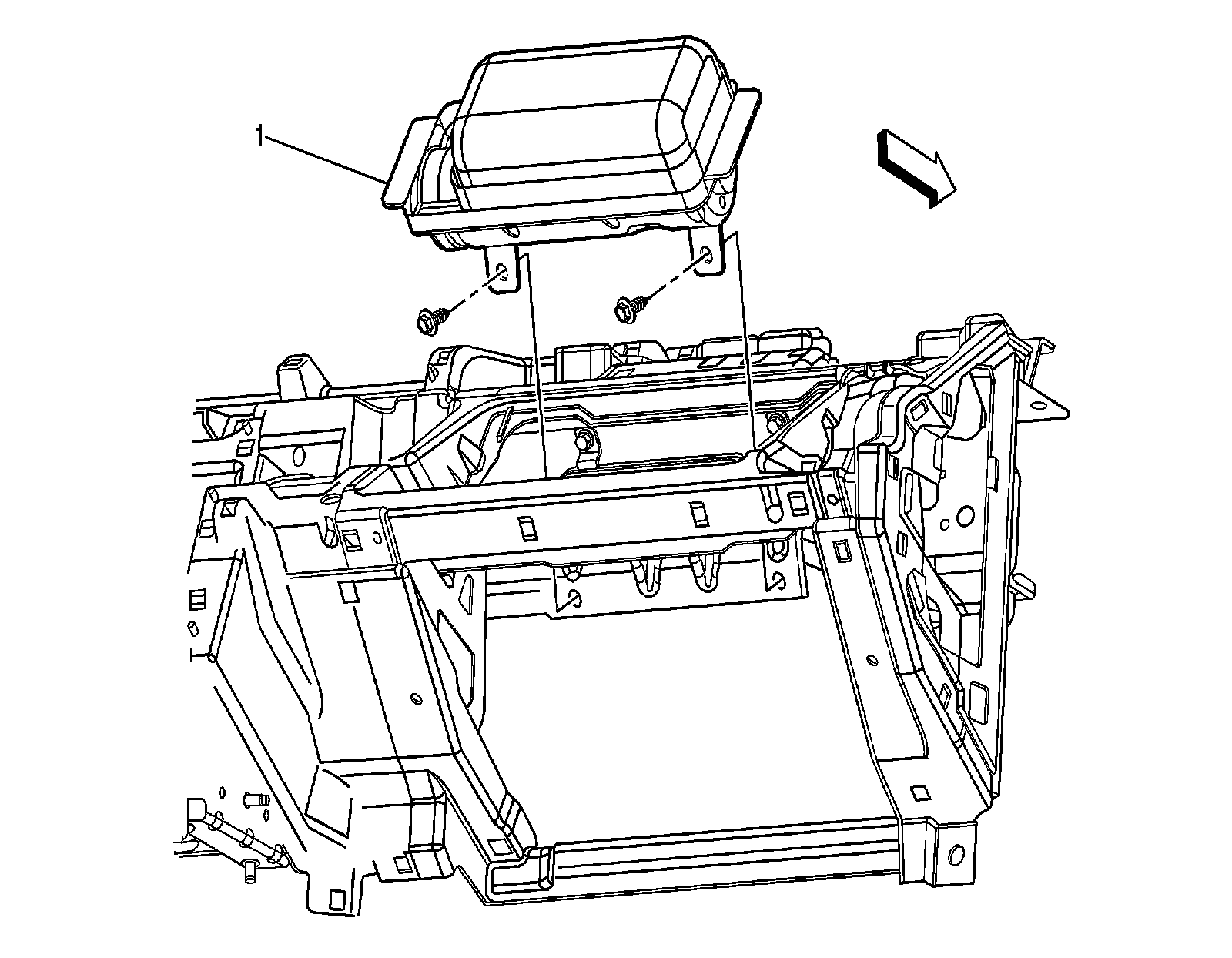 1