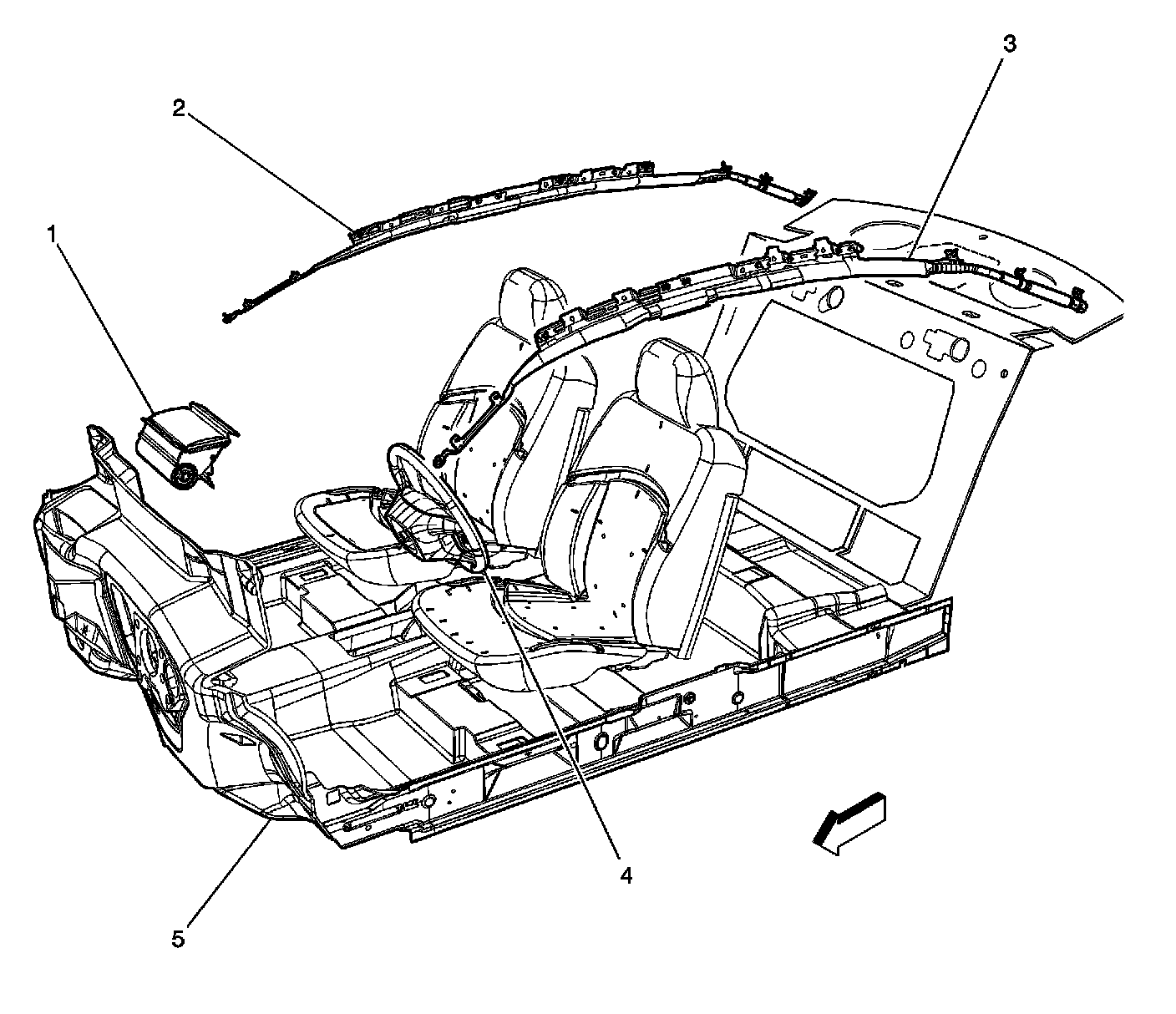 3
2
1
4
5