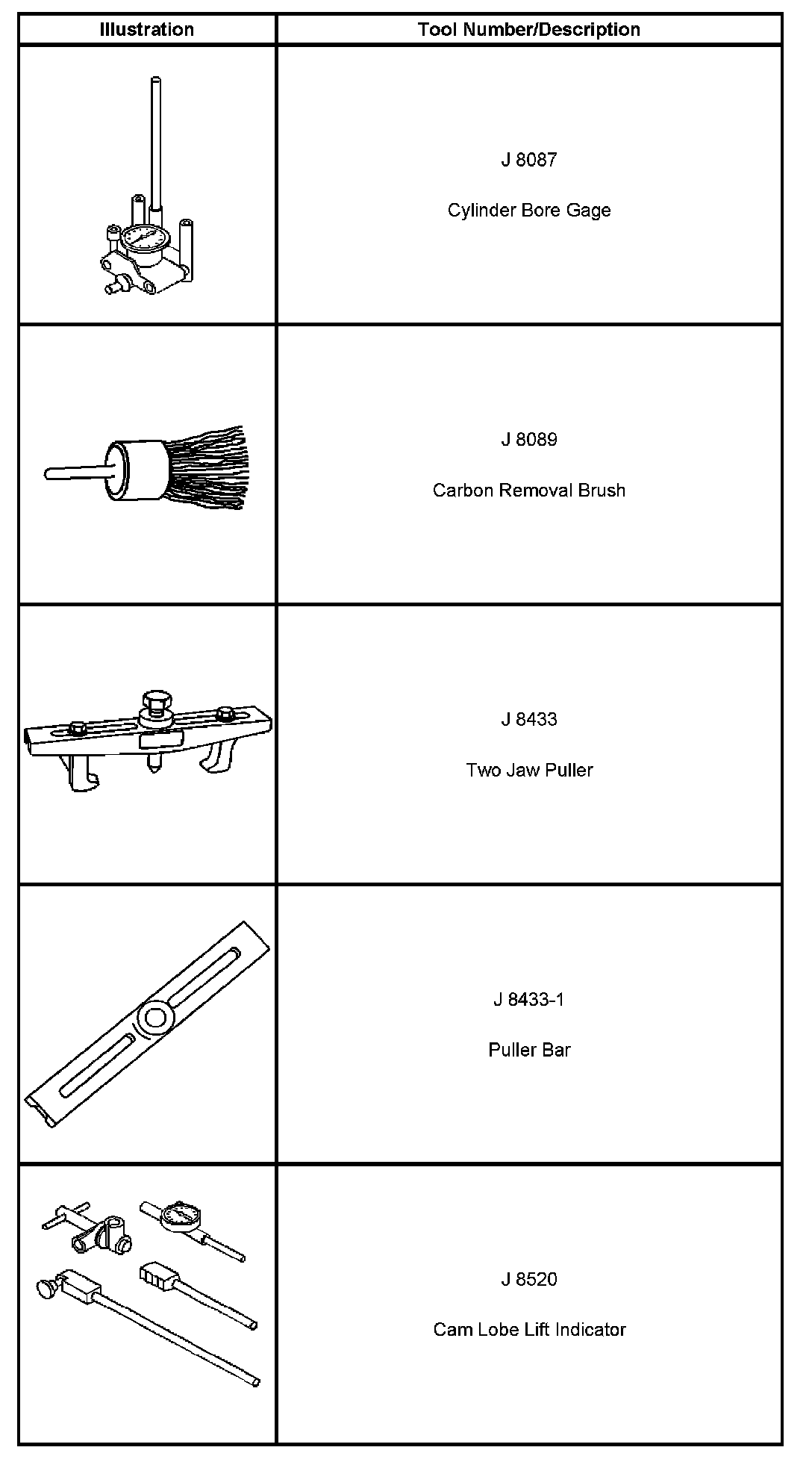 | Illustration | Tool Number/Description |
|---|---|
| | J 8087<br><br>Cylinder Bore Gage |
| | J 8089<br><br>Carbon Removal Brush |
| | J 8433<br><br>Two Jaw Puller |
| | J 8433-1<br><br>Puller Bar |
| | J 8520<br><br>Cam Lobe Lift Indicator |