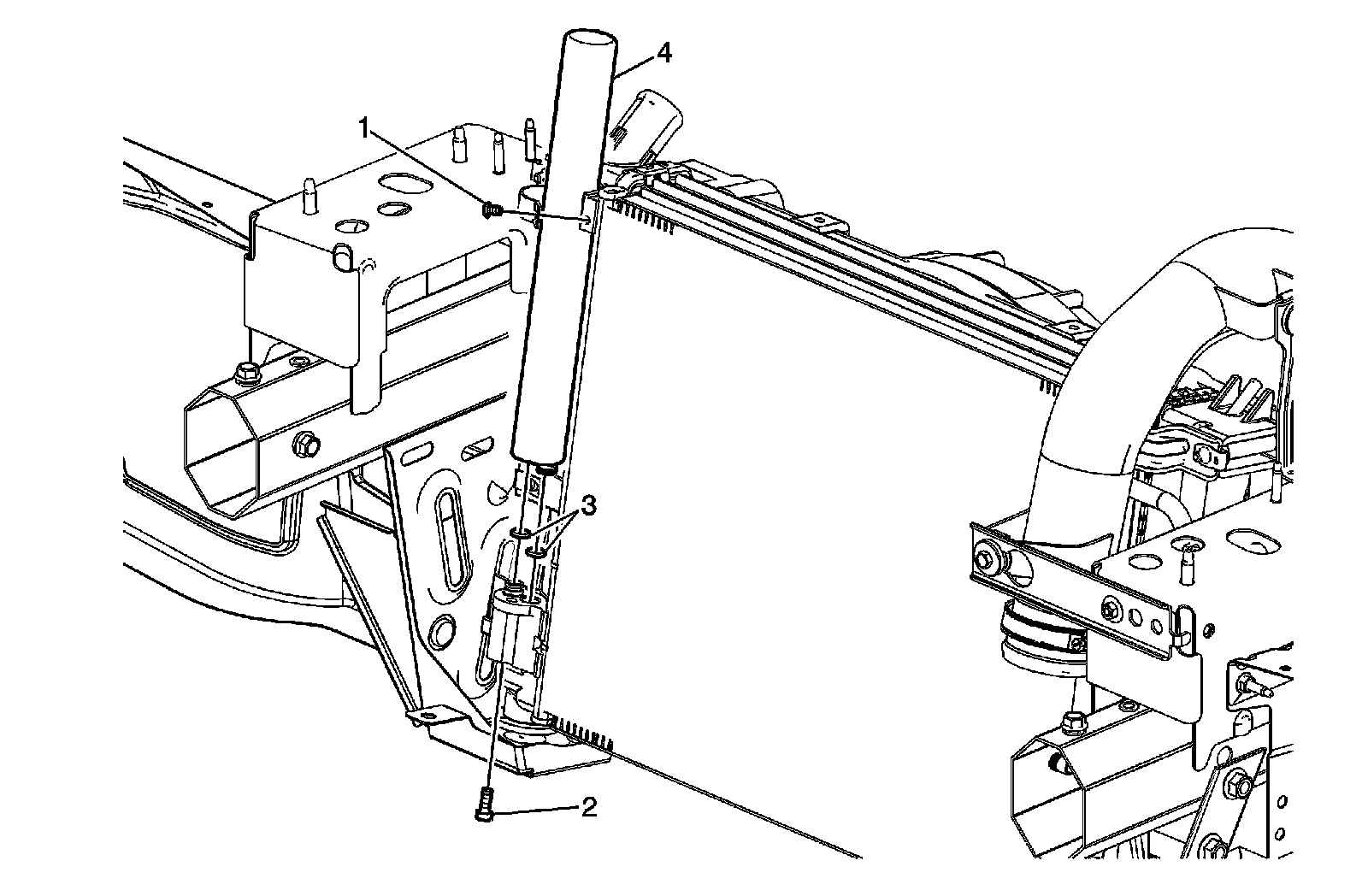 4
1
3
2