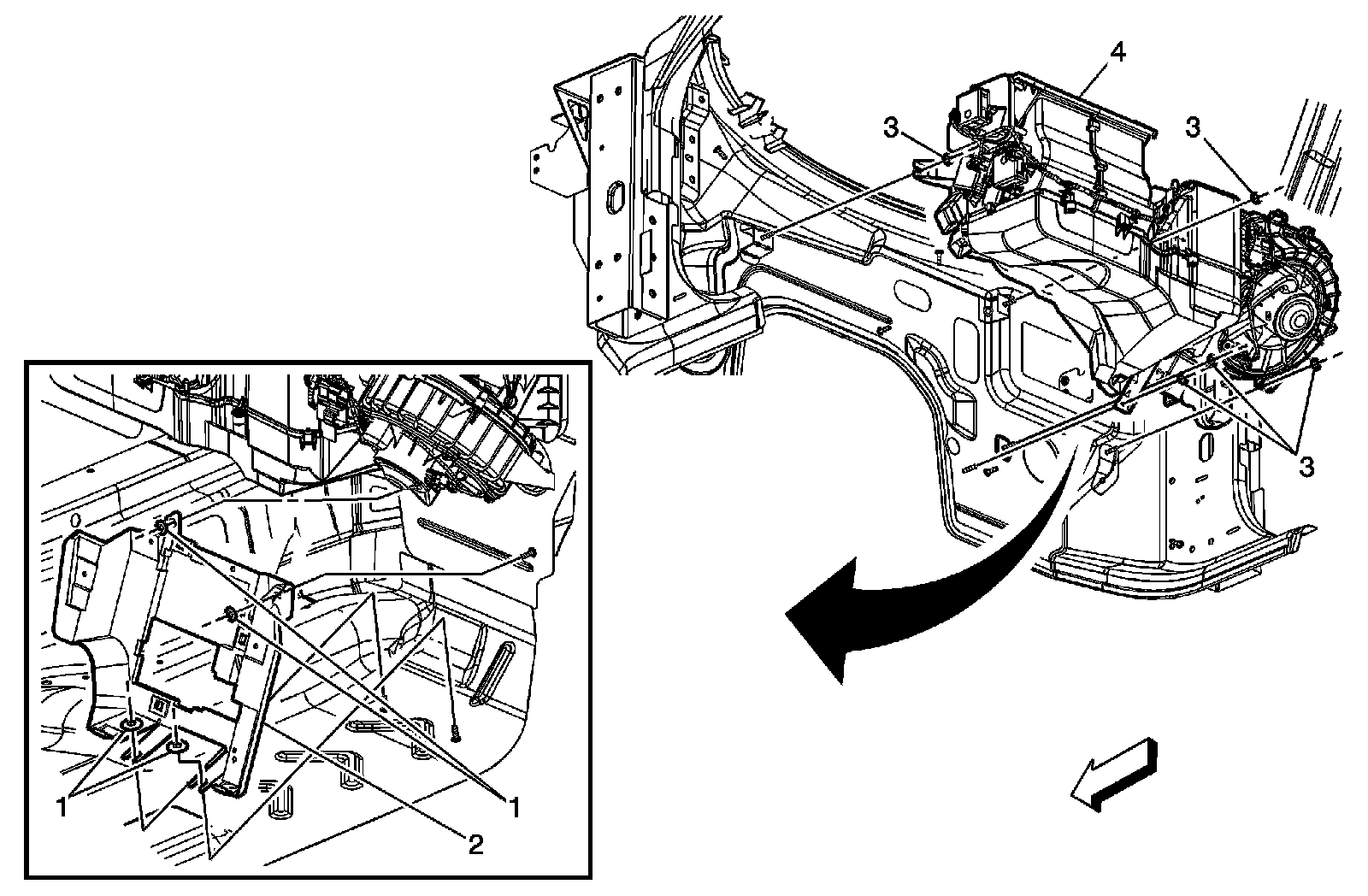 4
3
3
3
1
1
2