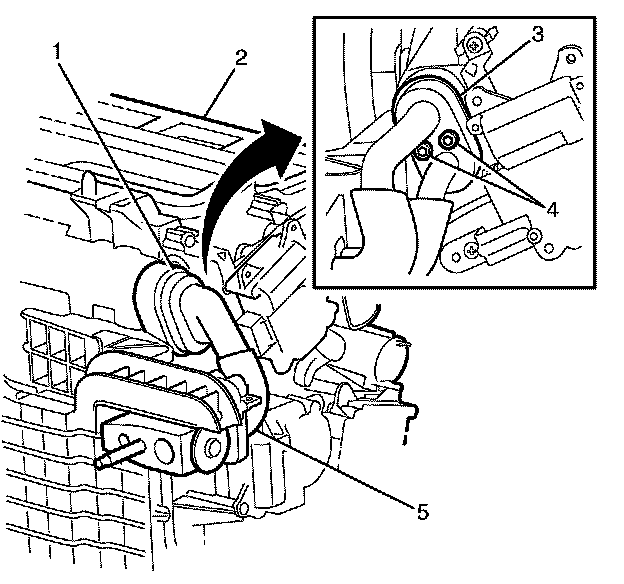 1
2
3
4
5