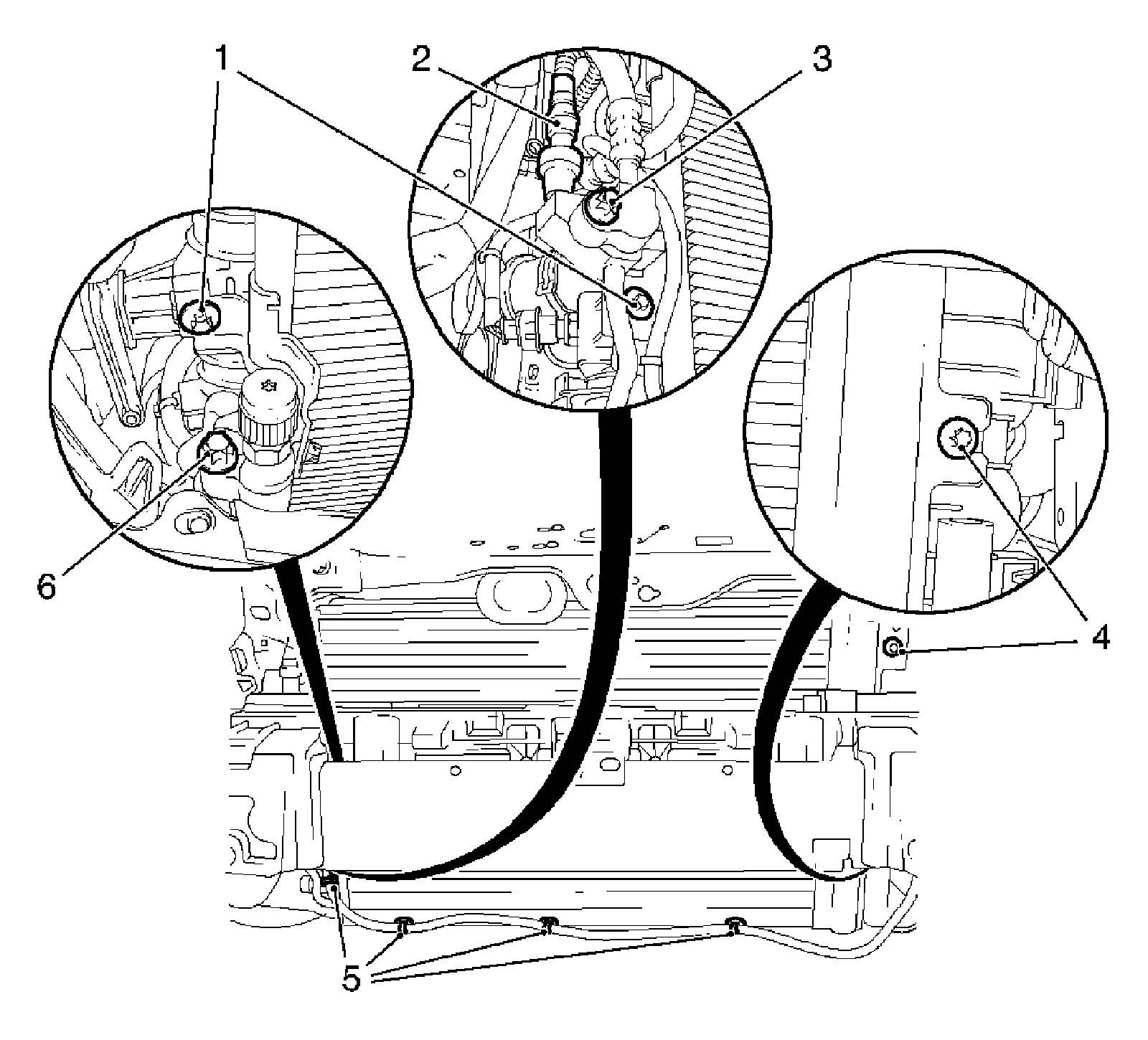 1
2
3
6
4
5