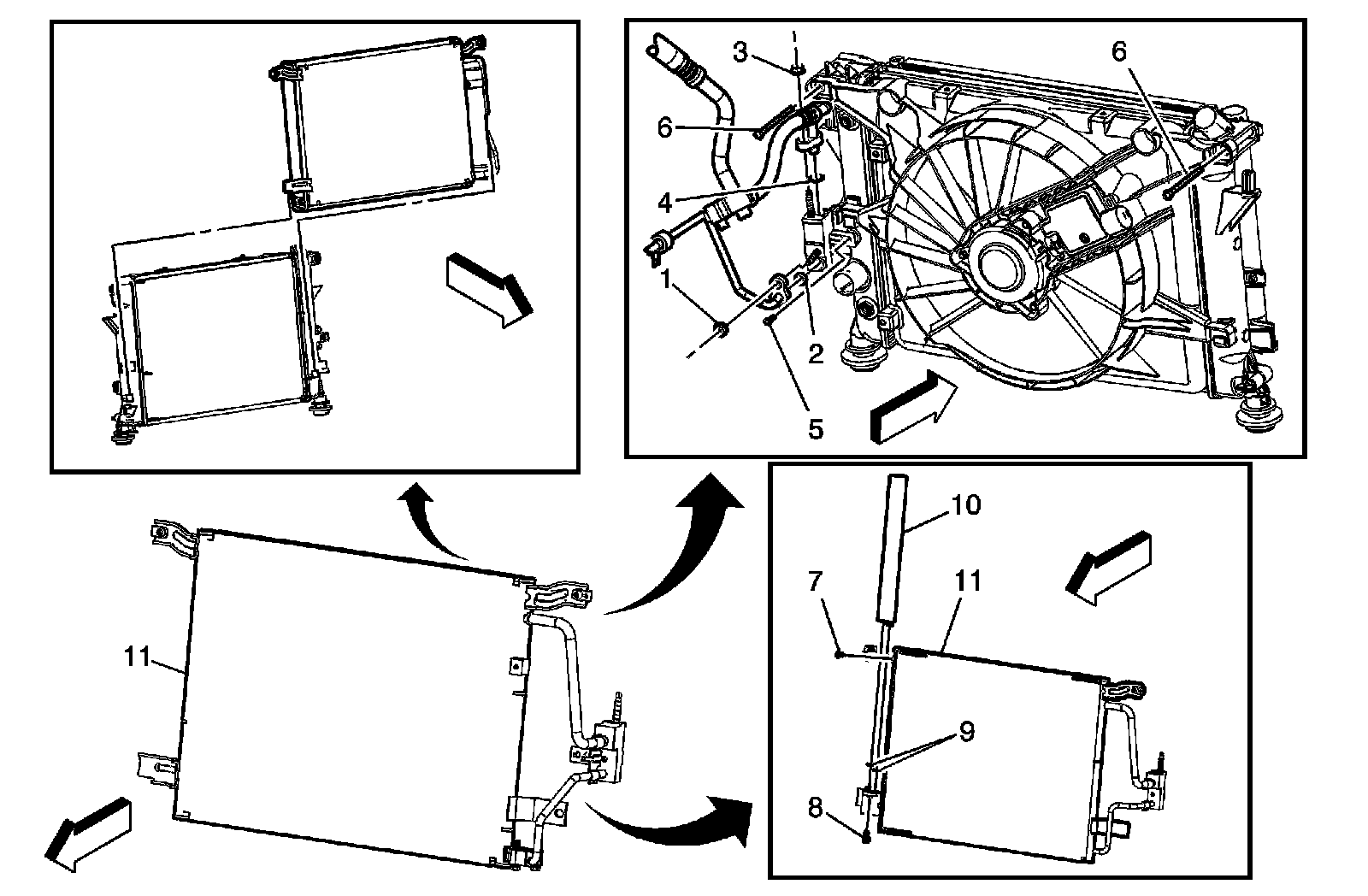 3
6
6
4
1
2
5
10
7
11
9
8
11