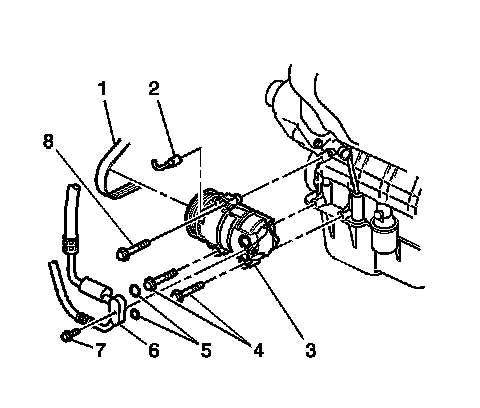 1
2
8
7
6
5
4
3