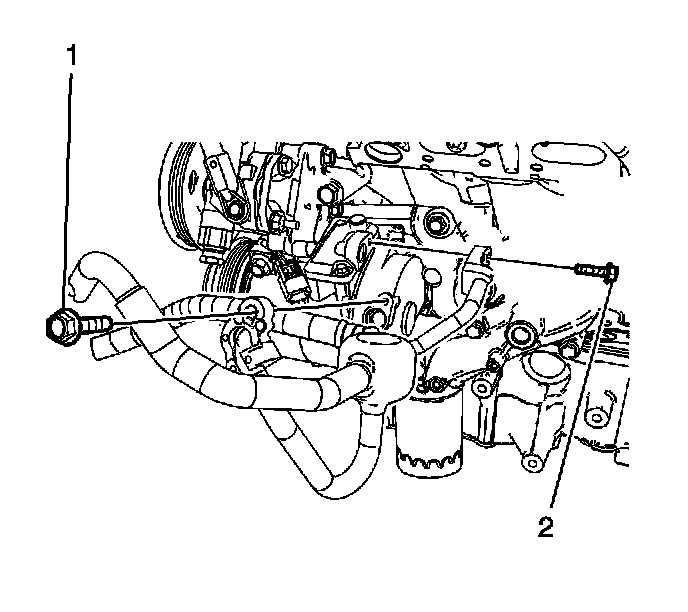 1

2